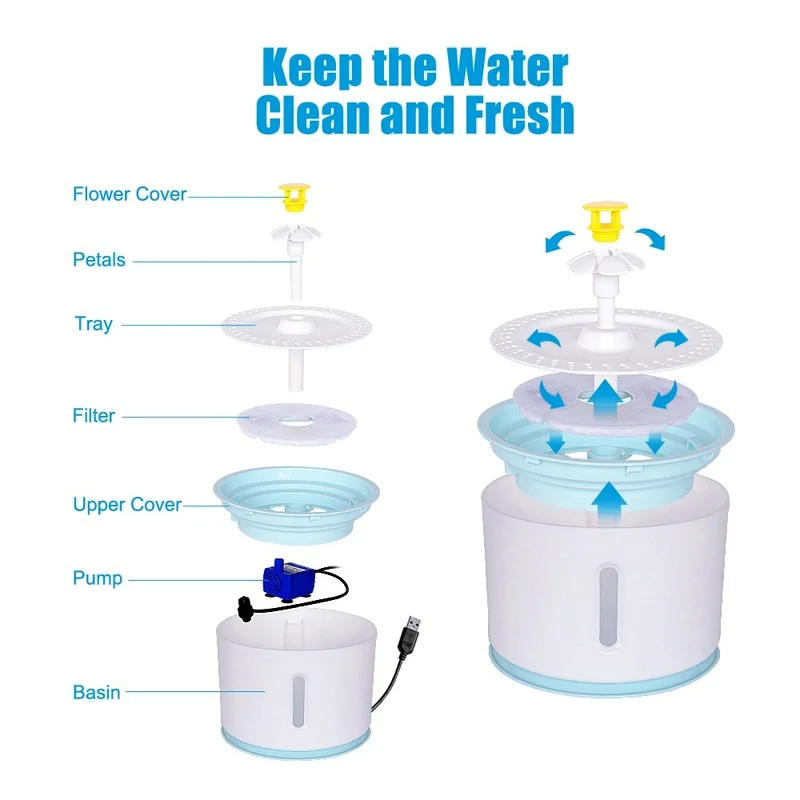 Keep the Water Clean and Fresh

Flower Cover

Petals

Tray

Filter

Upper Cover

Pump

Basin