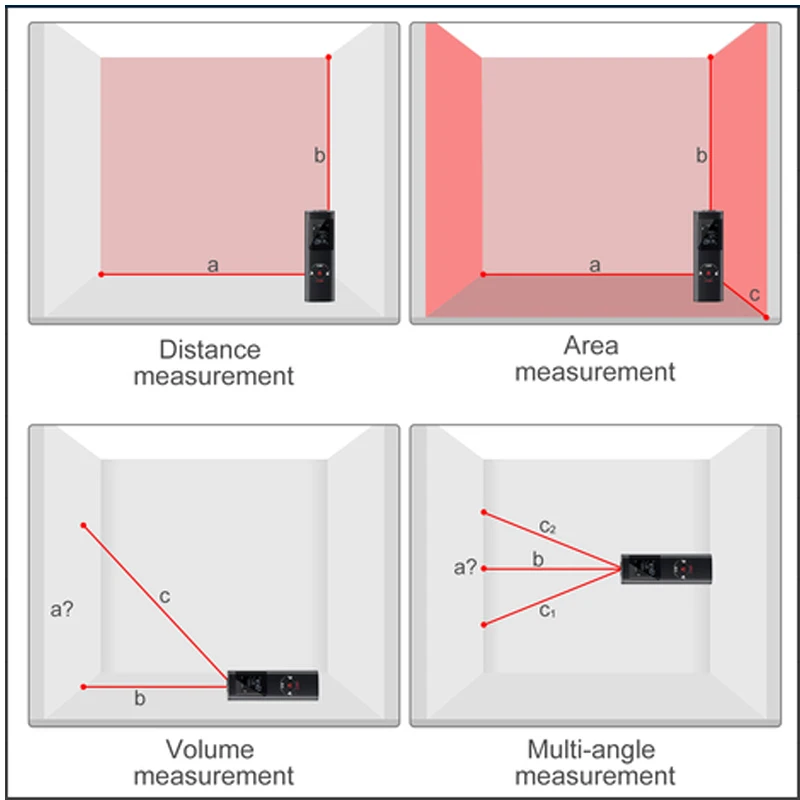 b
a
Distance measurement

b
a
c
Area measurement

a?
c
b
Volume measurement

$c_2$
a?
b
$c_1$
Multi-angle measurement