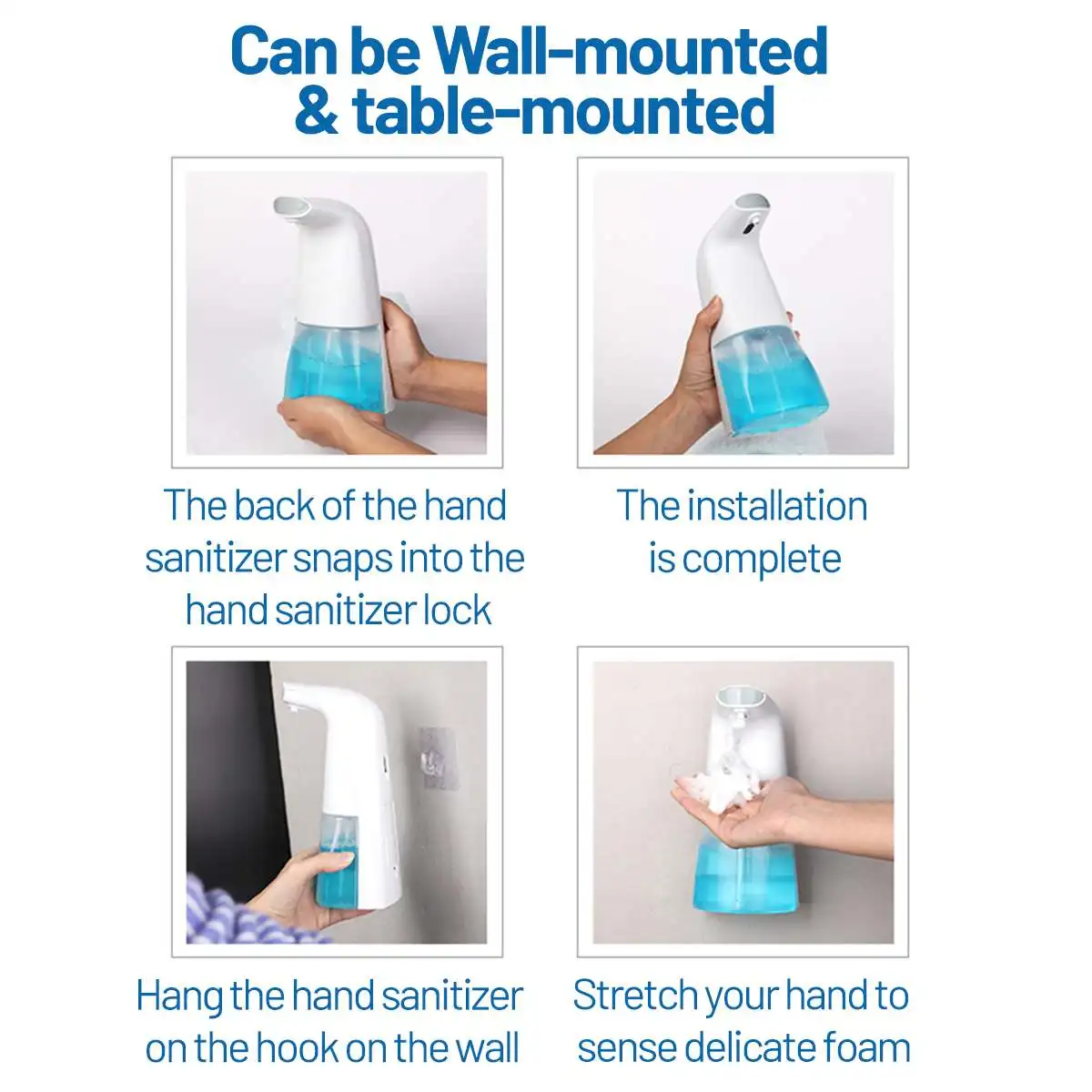 Can be Wall-mounted & table-mounted

The back of the hand sanitizer snaps into the hand sanitizer lock

The installation is complete

Hang the hand sanitizer on the hook on the wall

Stretch your hand to sense delicate foam