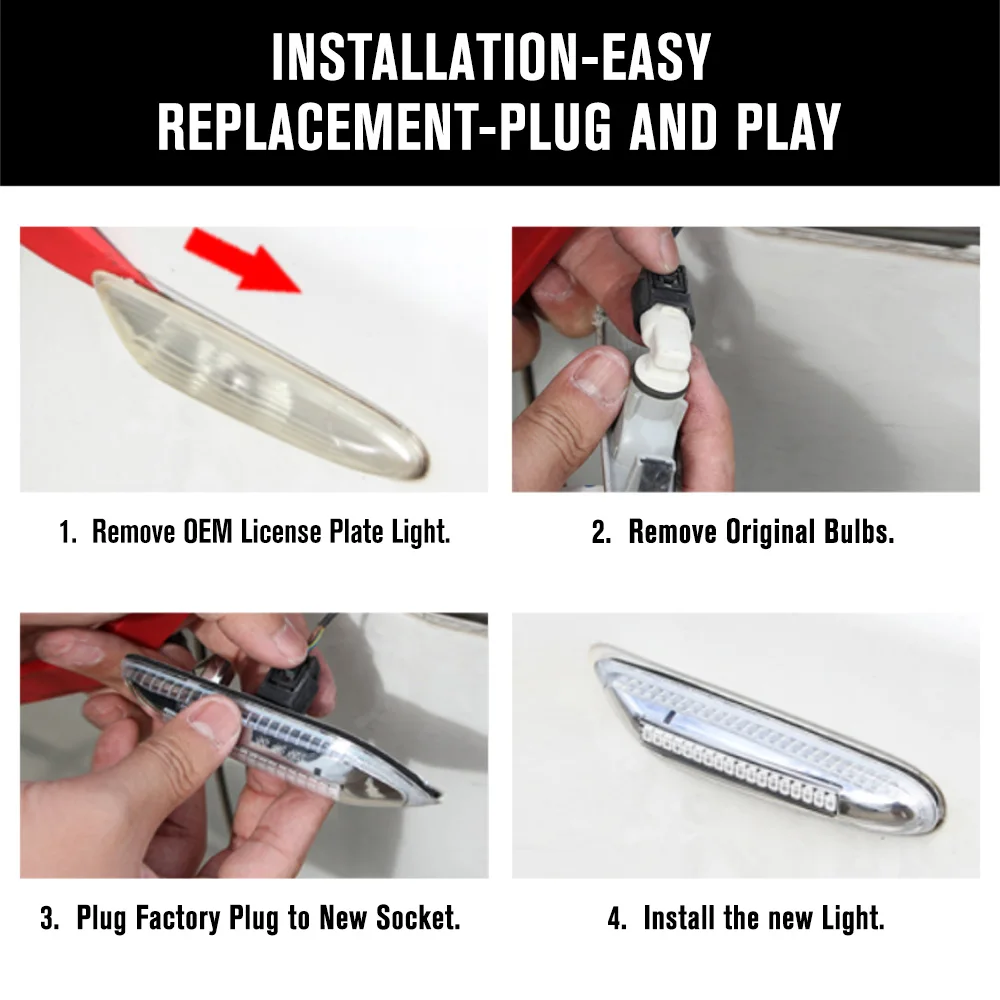 INSTALLATION-EASY
REPLACEMENT-PLUG AND PLAY

1. Remove OEM License Plate Light.

2. Remove Original Bulbs.

3. Plug Factory Plug to New Socket.

4. Install the new Light.