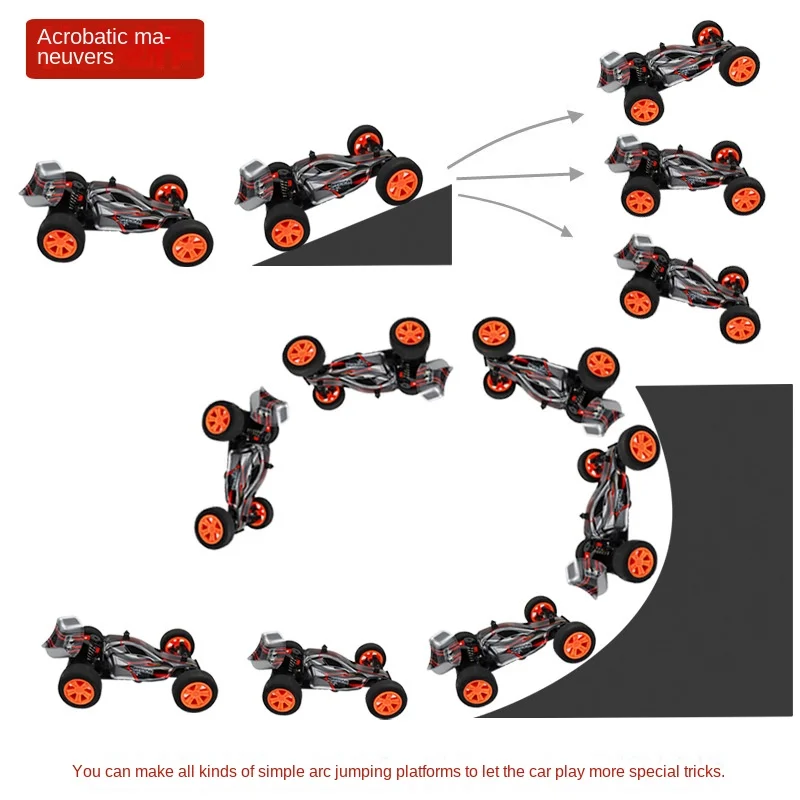 Acrobatic maneuvers

You can make all kinds of simple arc jumping platforms to let the car play more special tricks.