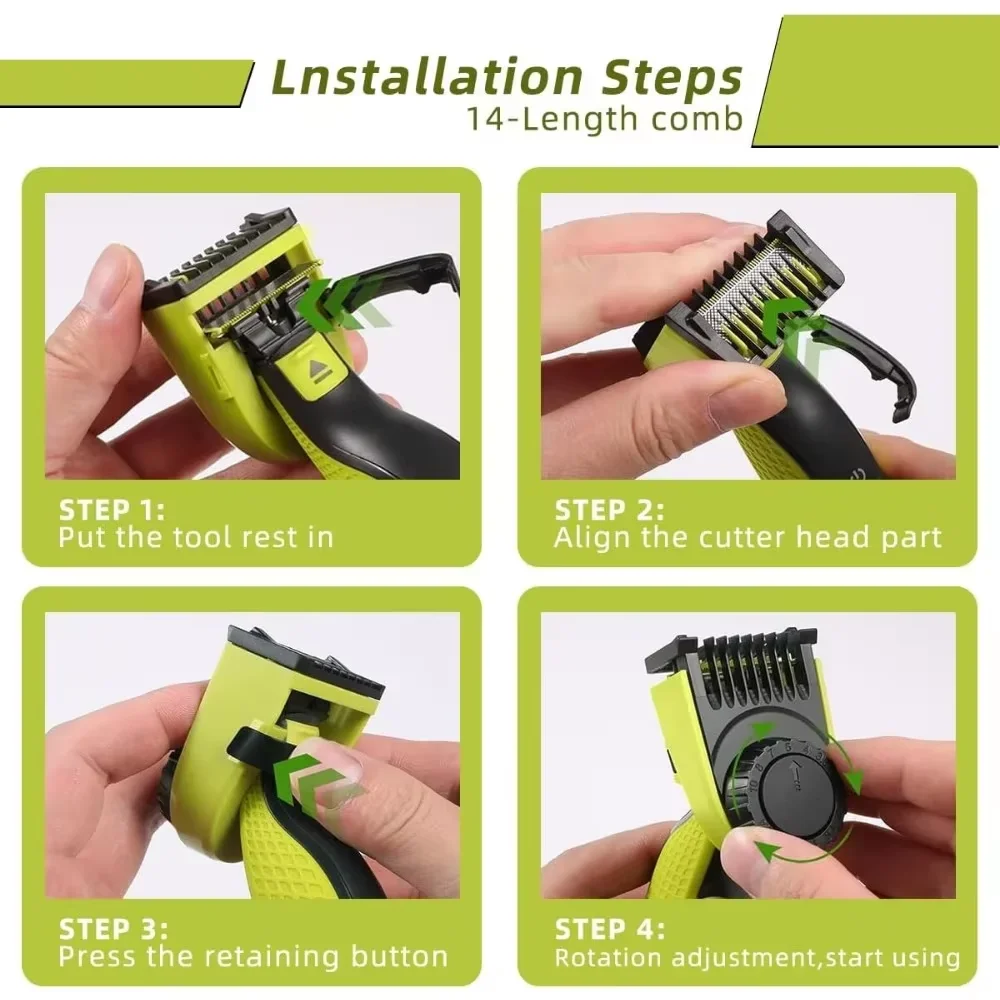 Lnstallation Steps
14-Length comb

STEP 1:
Put the tool rest in

STEP 2:
Align the cutter head part

STEP 3:
Press the retaining button

STEP 4:
Rotation adjustment,start using