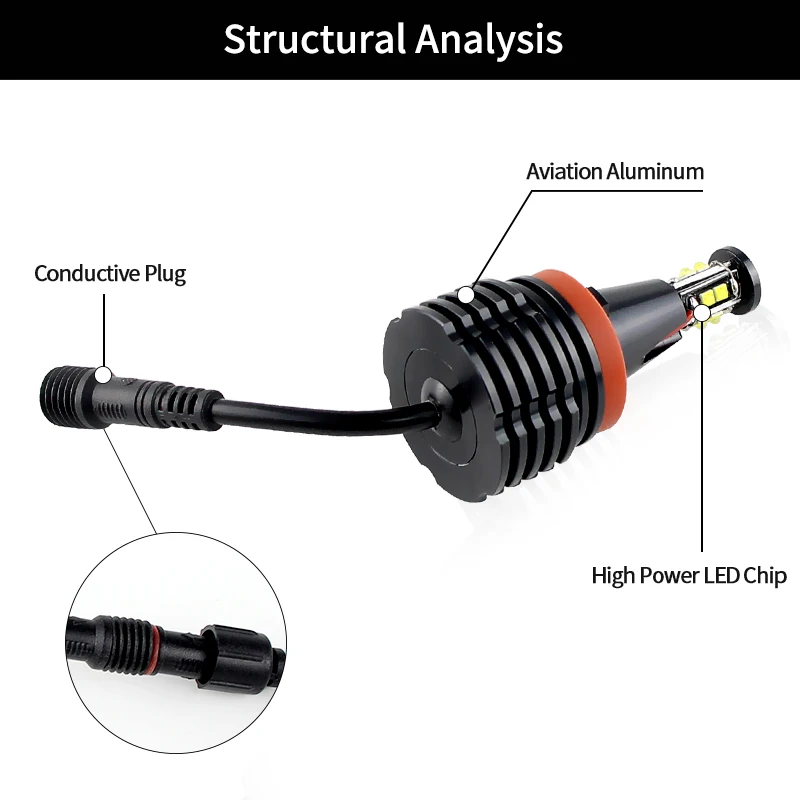 Structural Analysis

Aviation Aluminum

Conductive Plug

High Power LED Chip