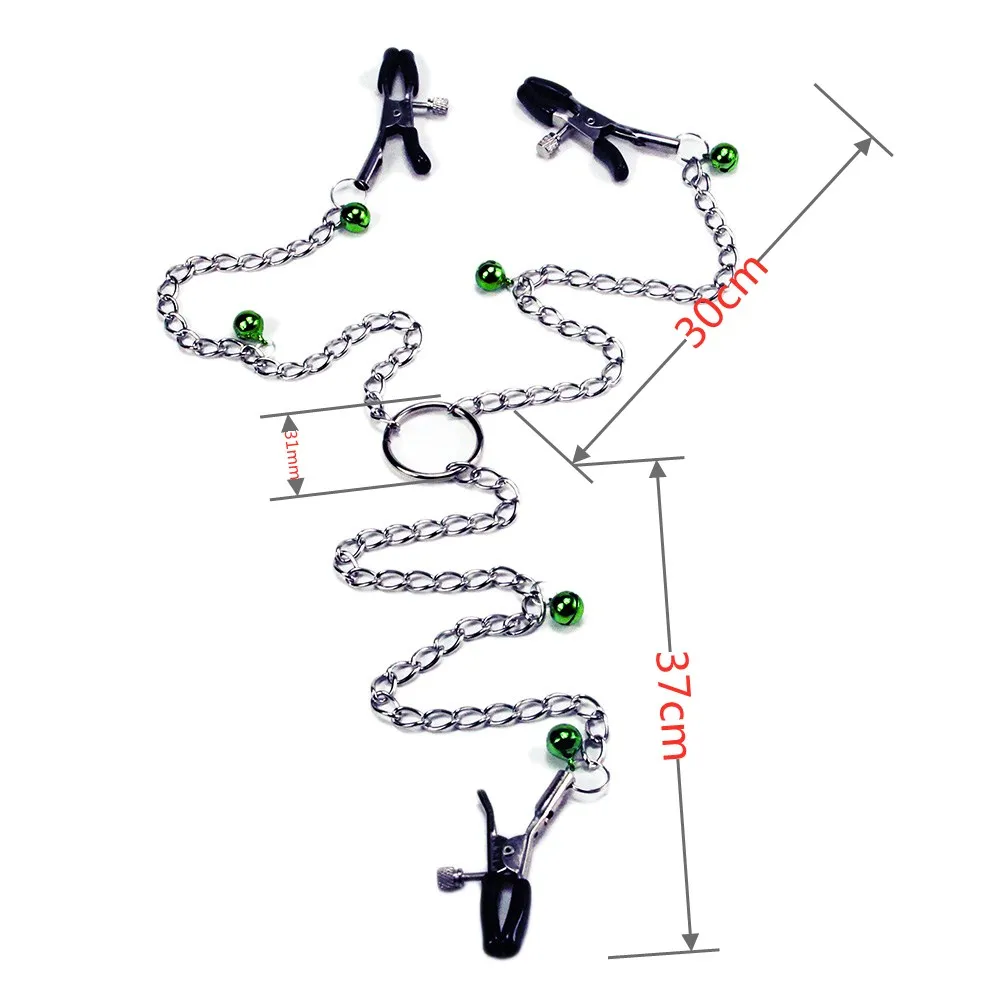 30cm
31mm
37cm