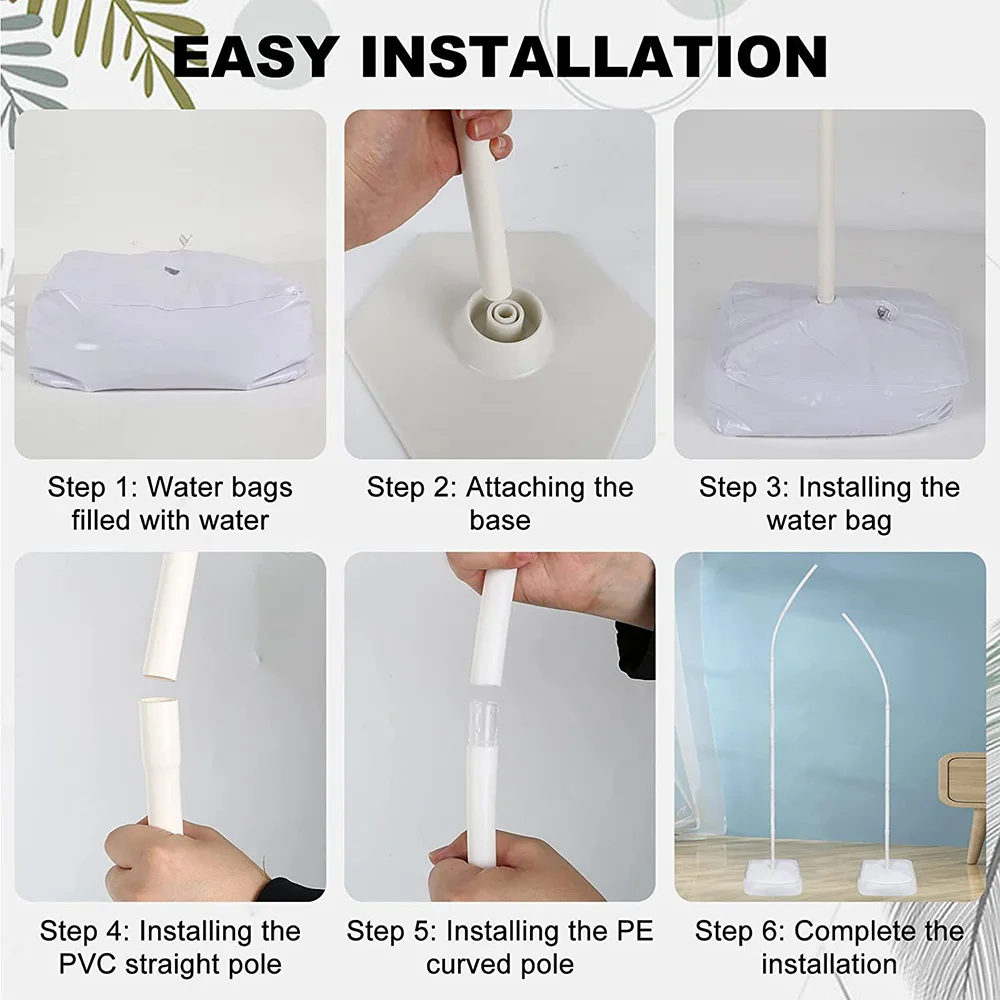 EASY INSTALLATION

Step 1: Water bags filled with water

Step 2: Attaching the base

Step 3: Installing the water bag

Step 4: Installing the PVC straight pole

Step 5: Installing the PE curved pole

Step 6: Complete the installation