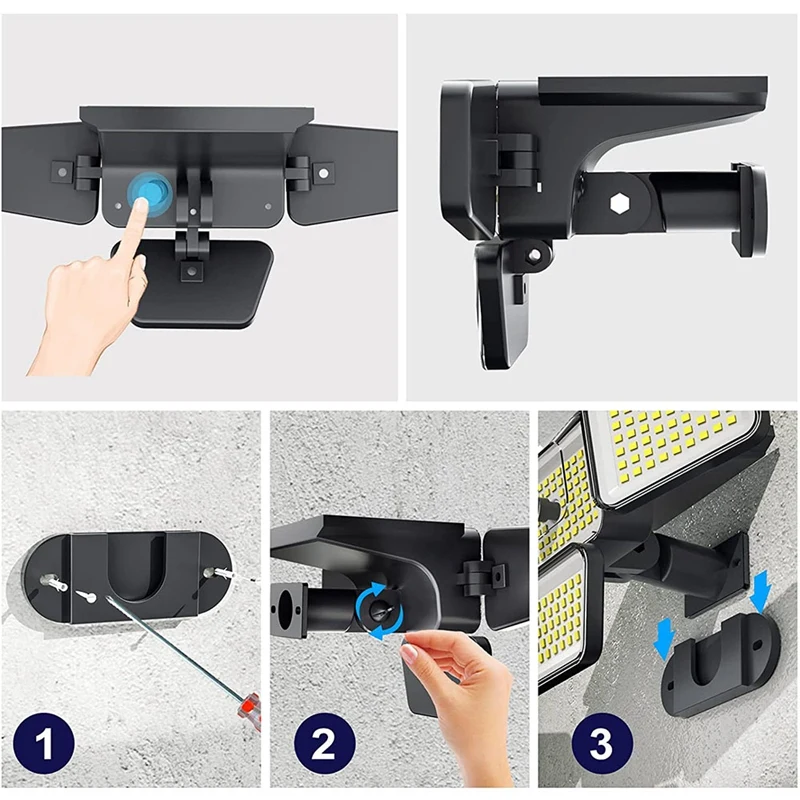 1

2

3