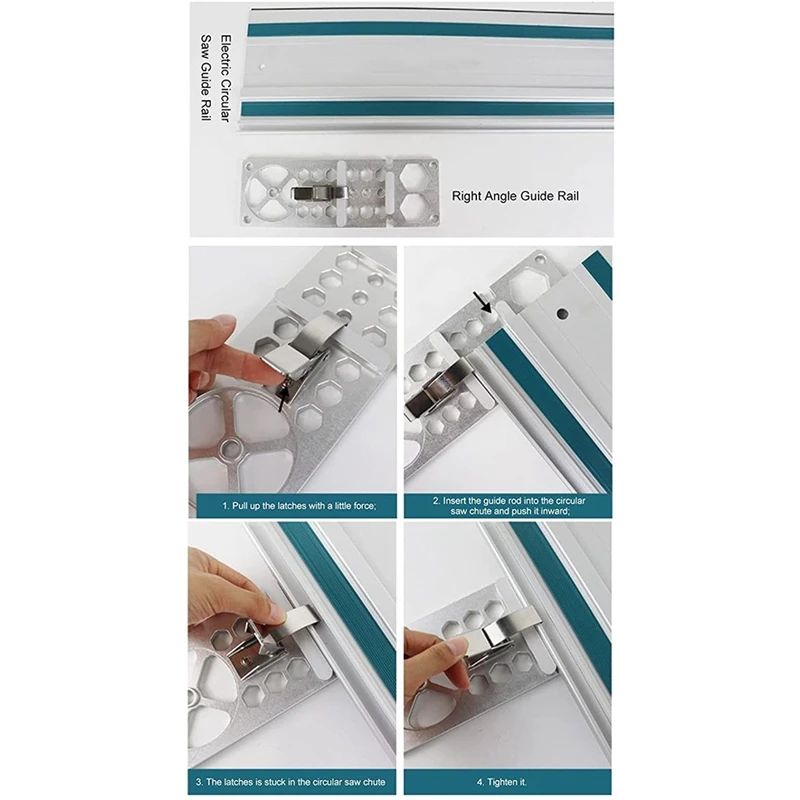 Electric Circular Saw Guide Rail

Right Angle Guide Rail

1. Pull up the latches with a little force;

2. Insert the guide rod into the circular saw chute and push it inward;

3. The latches is stuck in the circular saw chute

4. Tighten it.