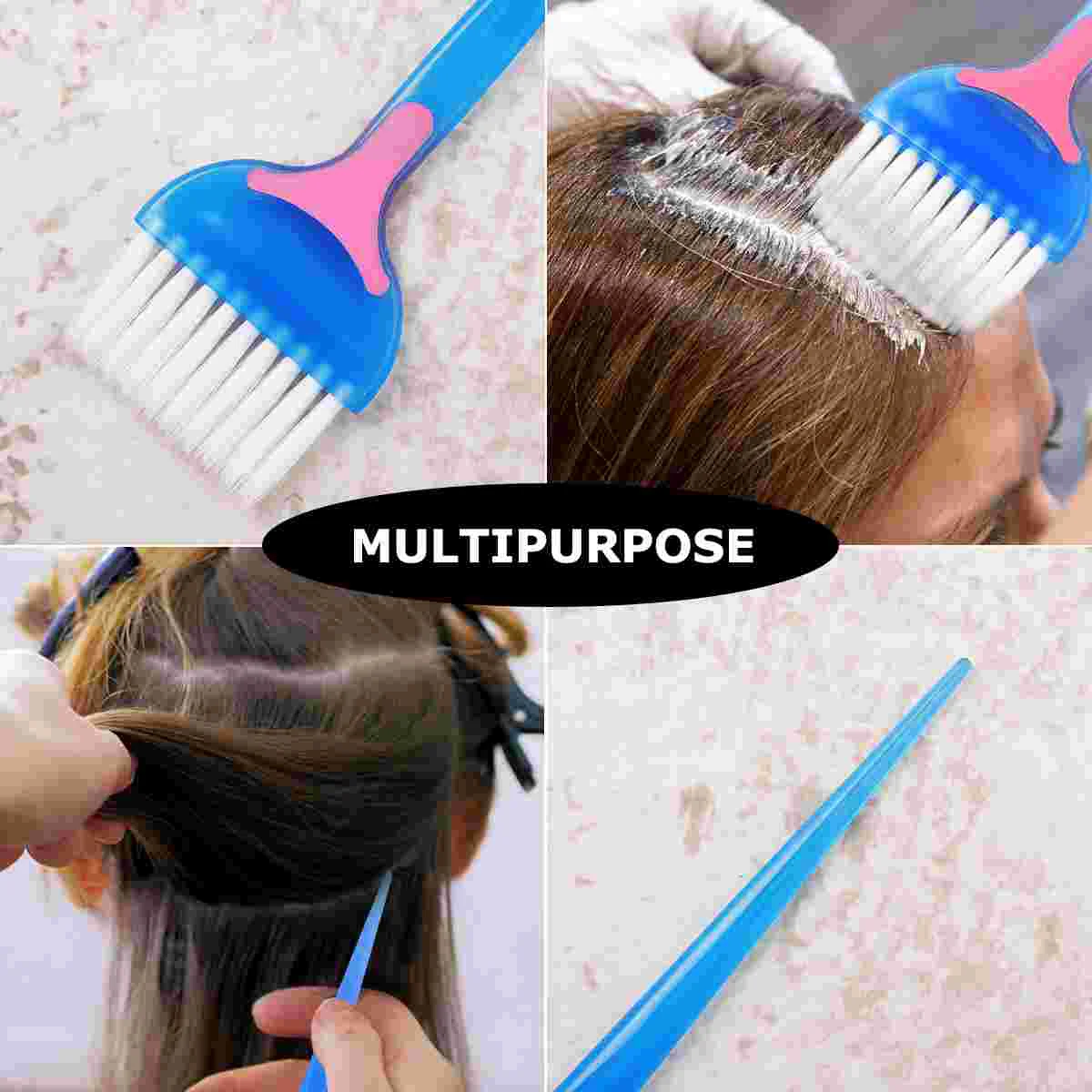 MULTIPURPOSE