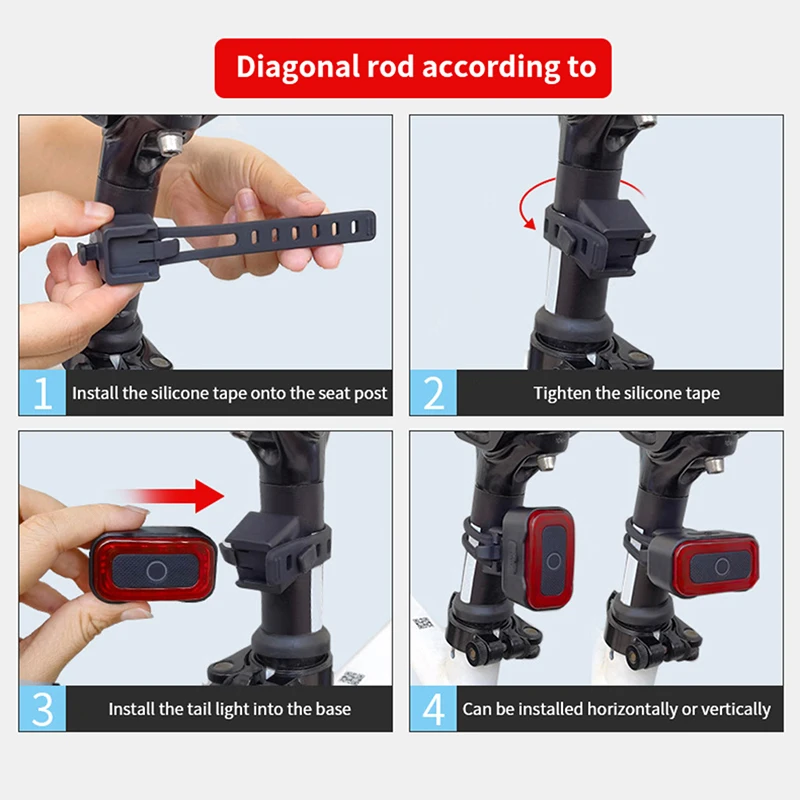 Diagonal rod according to

1 Install the silicone tape onto the seat post

2 Tighten the silicone tape

3 Install the tail light into the base

4 Can be installed horizontally or vertically