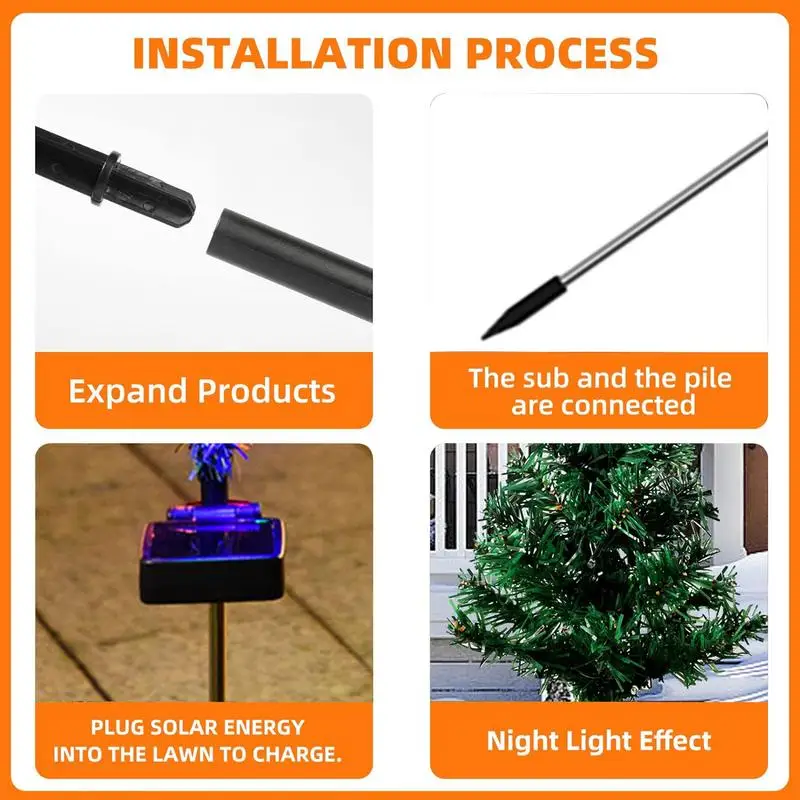 INSTALLATION PROCESS

Expand Products

The sub and the pile are connected

PLUG SOLAR ENERGY INTO THE LAWN TO CHARGE.

Night Light Effect