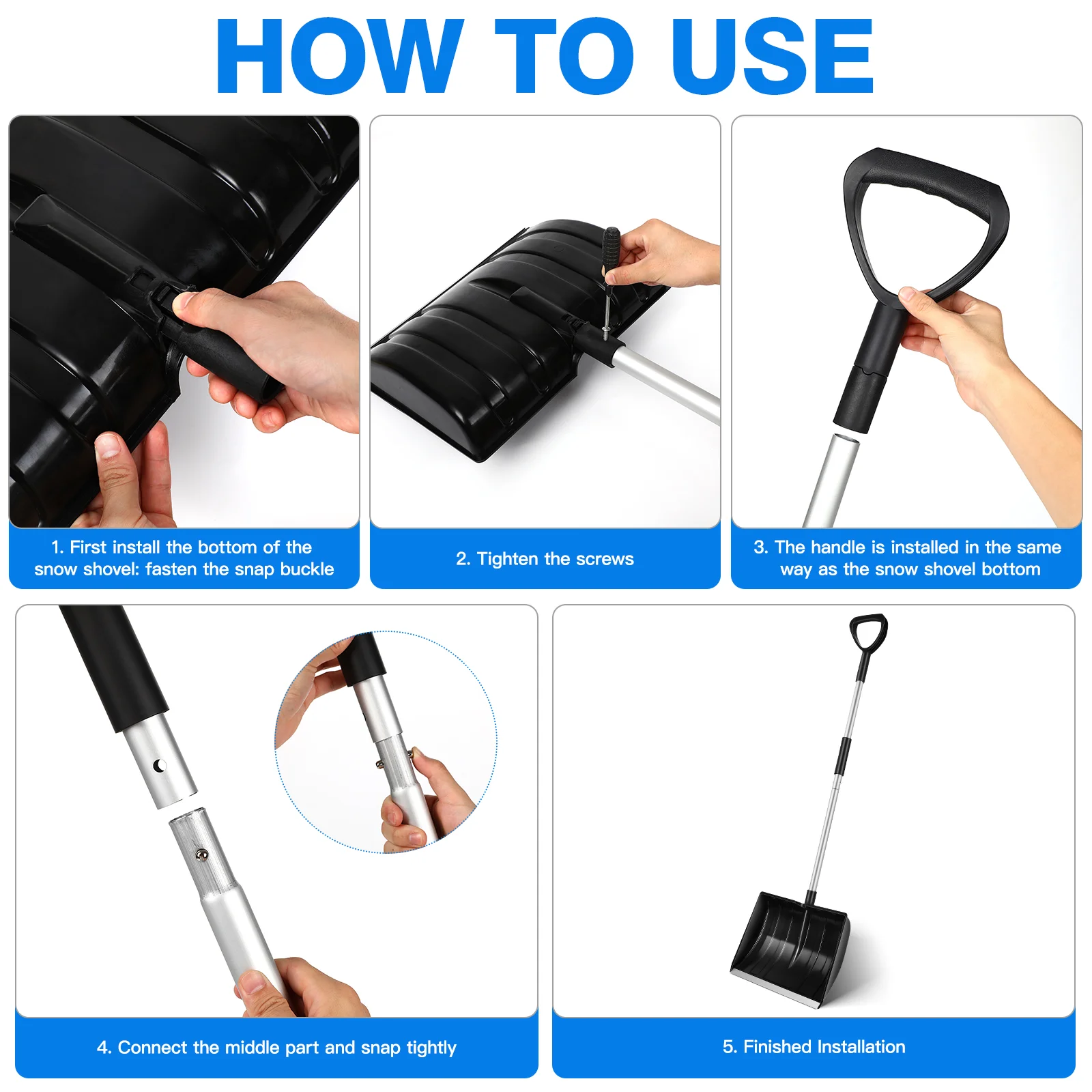 HOW TO USE

1. First install the bottom of the snow shovel: fasten the snap buckle

2. Tighten the screws

3. The handle is installed in the same way as the snow shovel bottom

4. Connect the middle part and snap tightly

5. Finished Installation