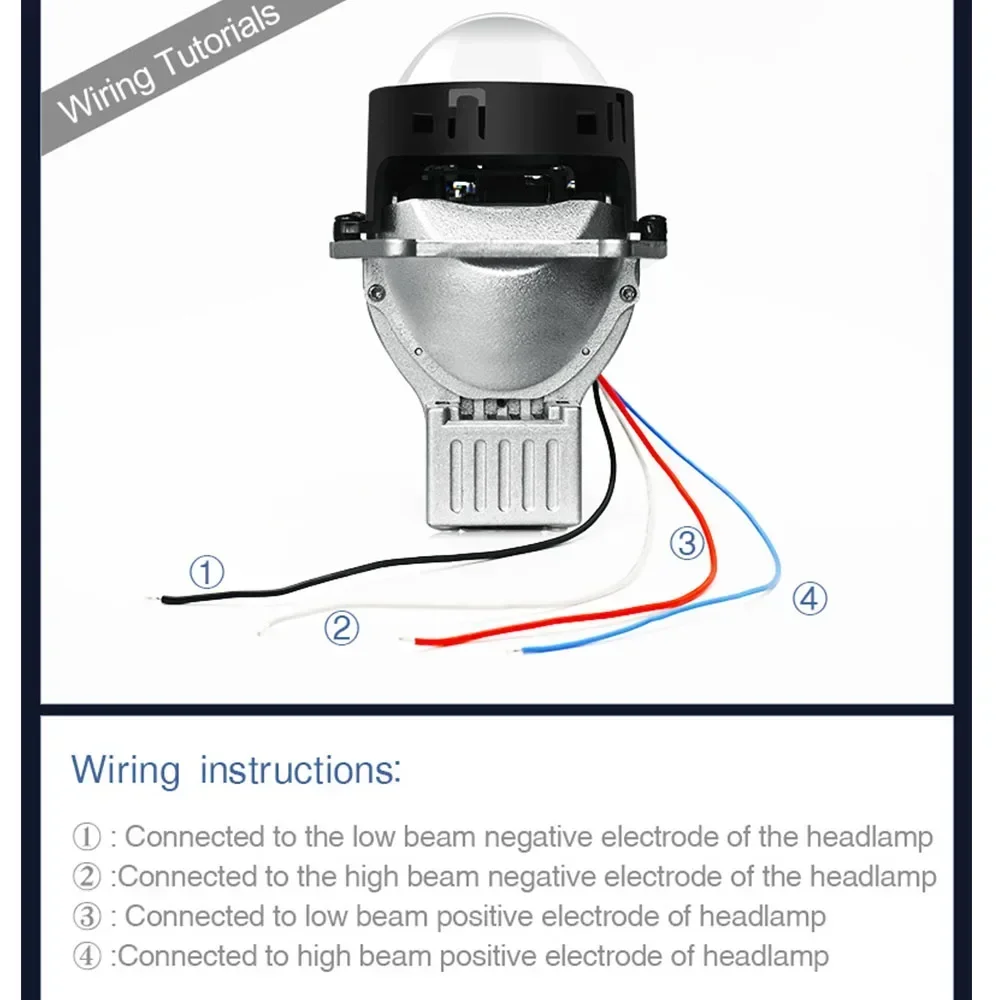 Wiring Tutorials

①

②

③

④

Wiring instructions:

① : Connected to the low beam negative electrode of the headlamp
② :Connected to the high beam negative electrode of the headlamp
③ : Connected to low beam positive electrode of headlamp
④ :Connected to high beam positive electrode of headlamp