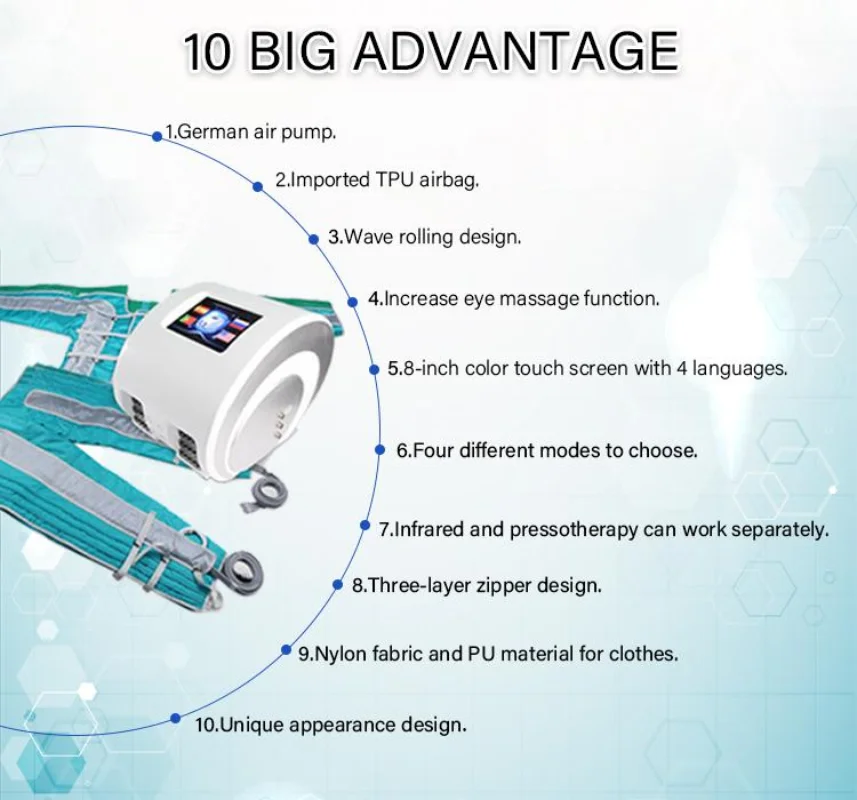 10 BIG ADVANTAGE

1.German air pump.

2.Imported TPU airbag.

3.Wave rolling design.

4.Increase eye massage function.

5.8-inch color touch screen with 4 languages.

6.Four different modes to choose.

7.Infrared and pressotherapy can work separately.

8.Three-layer zipper design.

9.Nylon fabric and PU material for clothes.

10.Unique appearance design.