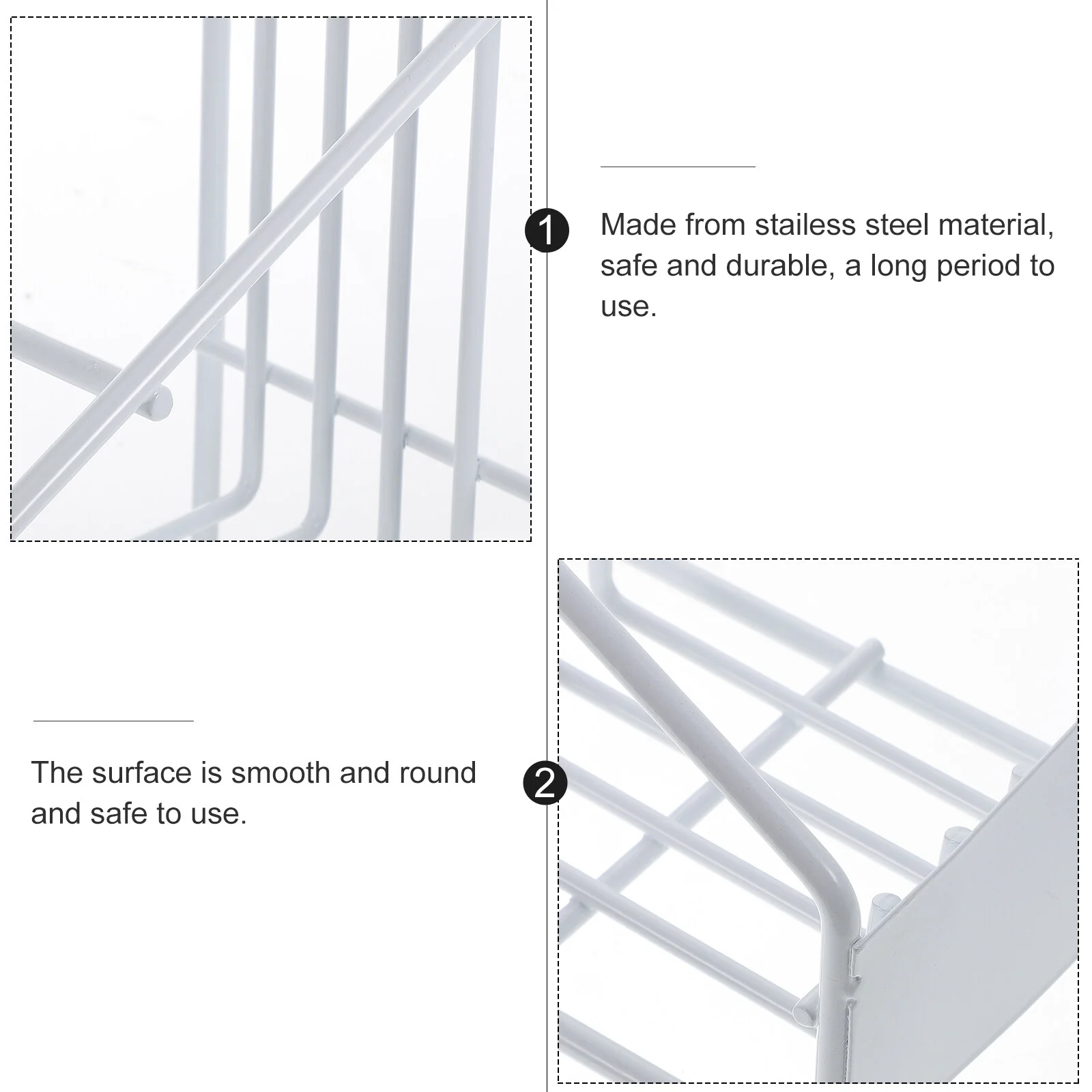 1

Made from stailess steel material, safe and durable, a long period to use.

The surface is smooth and round and safe to use.

2