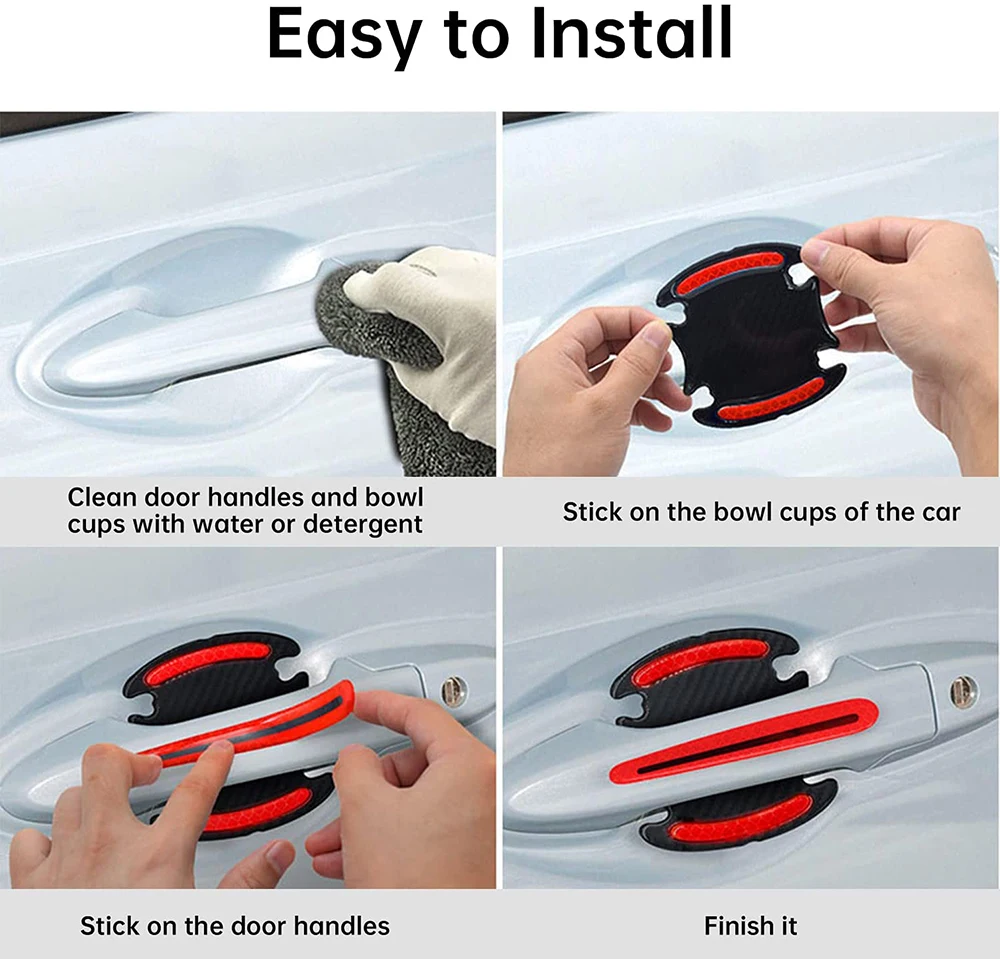 Easy to Install

Clean door handles and bowl cups with water or detergent

Stick on the bowl cups of the car

Stick on the door handles

Finish it