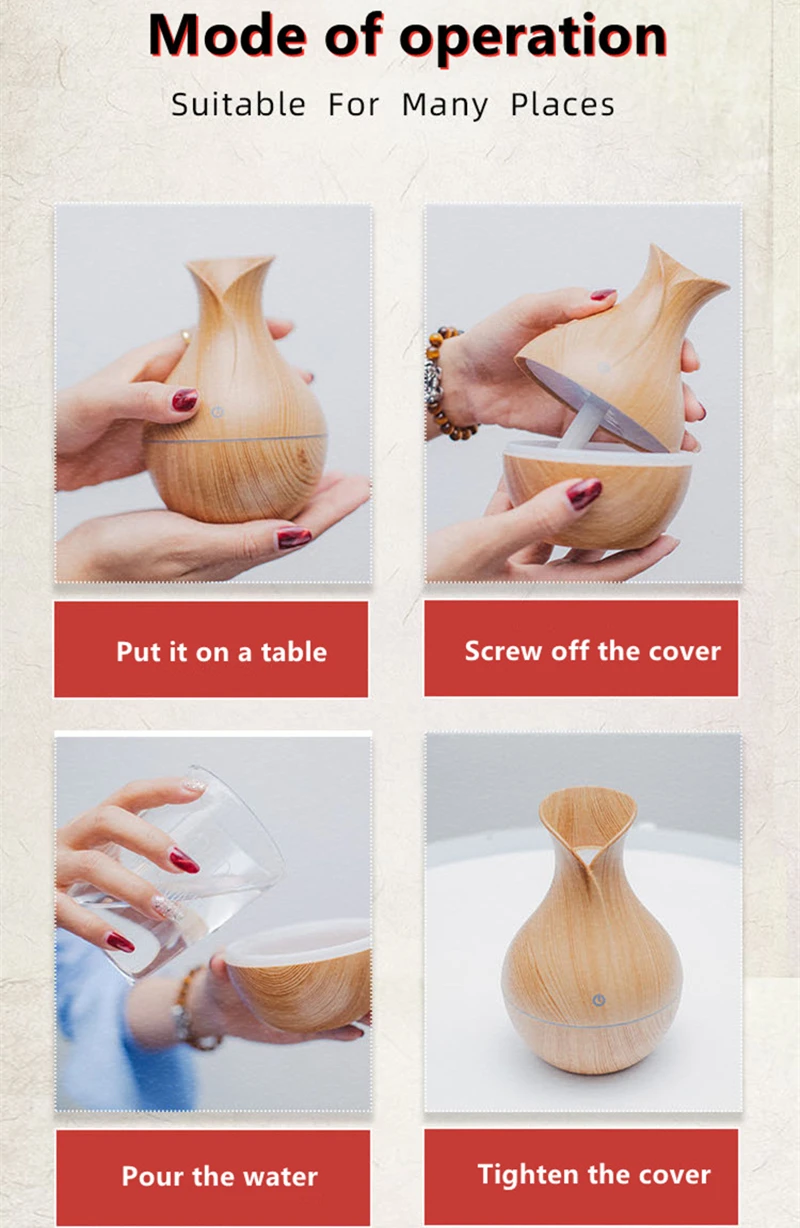 Mode of operation

Suitable For Many Places

Put it on a table

Screw off the cover

Pour the water

Tighten the cover