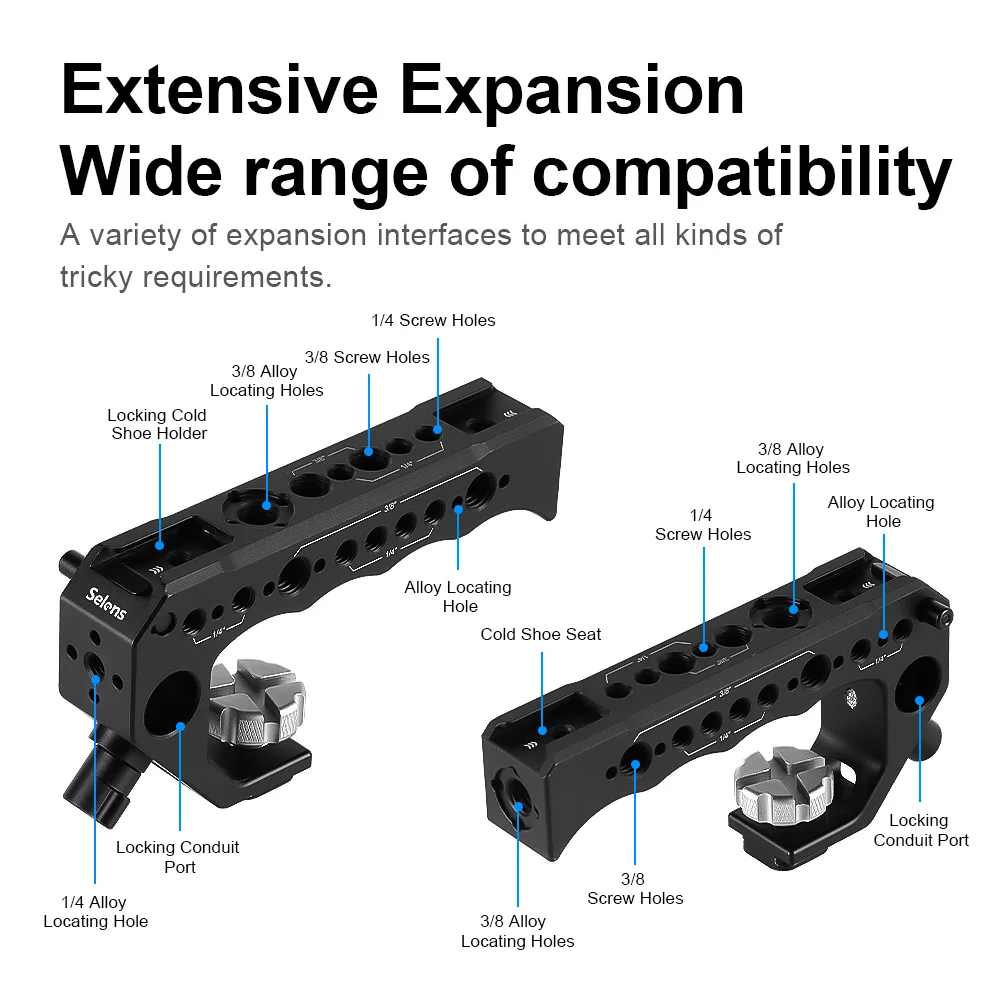 Extensive Expansion
Wide range of compatibility

A variety of expansion interfaces to meet all kinds of tricky requirements.

1/4 Screw Holes

3/8 Screw Holes

3/8 Alloy Locating Holes

Locking Cold Shoe Holder

Selens

3/8"

1/4"

1/4"

Alloy Locating Hole

Locking Conduit Port

1/4 Alloy Locating Hole

3/8 Alloy Locating Holes

Alloy Locating Hole

1/4 Screw Holes

Cold Shoe Seat

3/8"

1/4"

1/4"

Locking Conduit Port

3/8 Screw Holes

3/8 Alloy Locating Holes