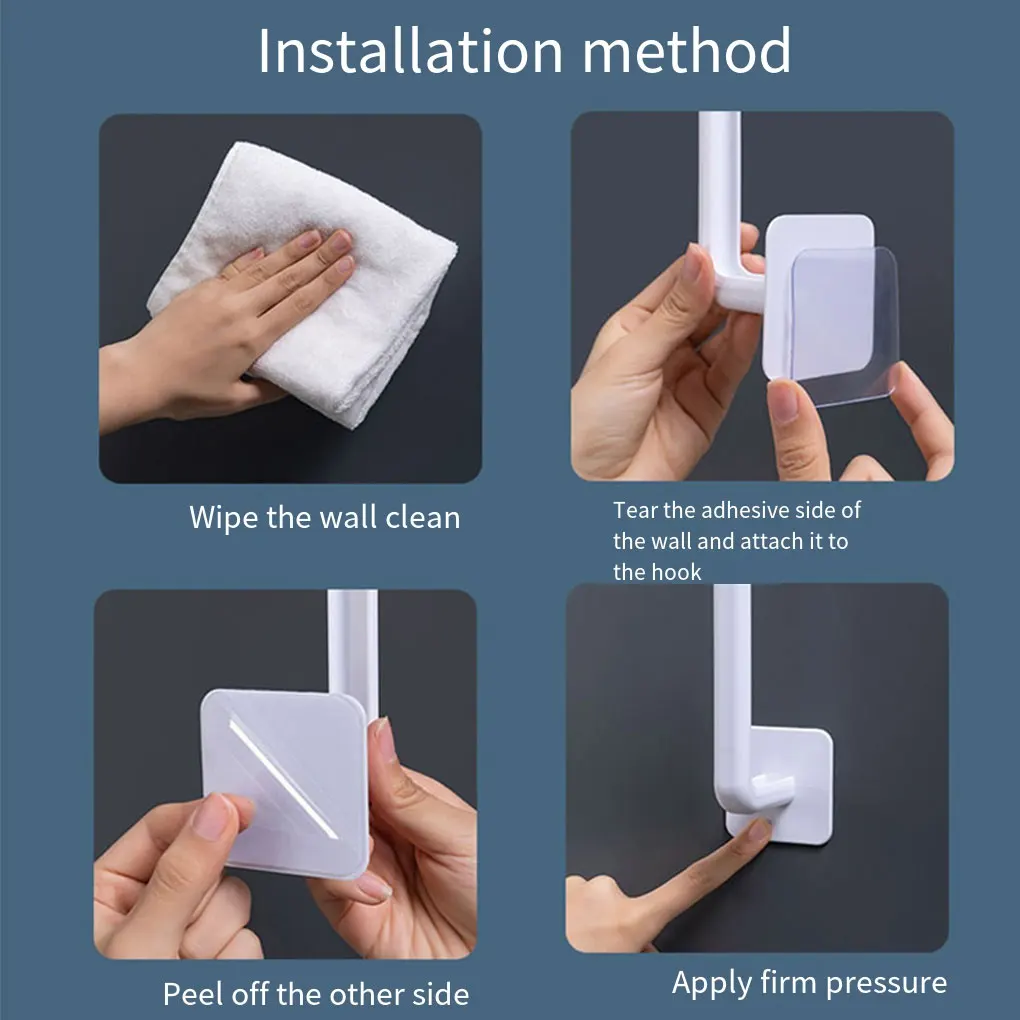 Installation method

Wipe the wall clean

Tear the adhesive side of the wall and attach it to the hook

Peel off the other side

Apply firm pressure