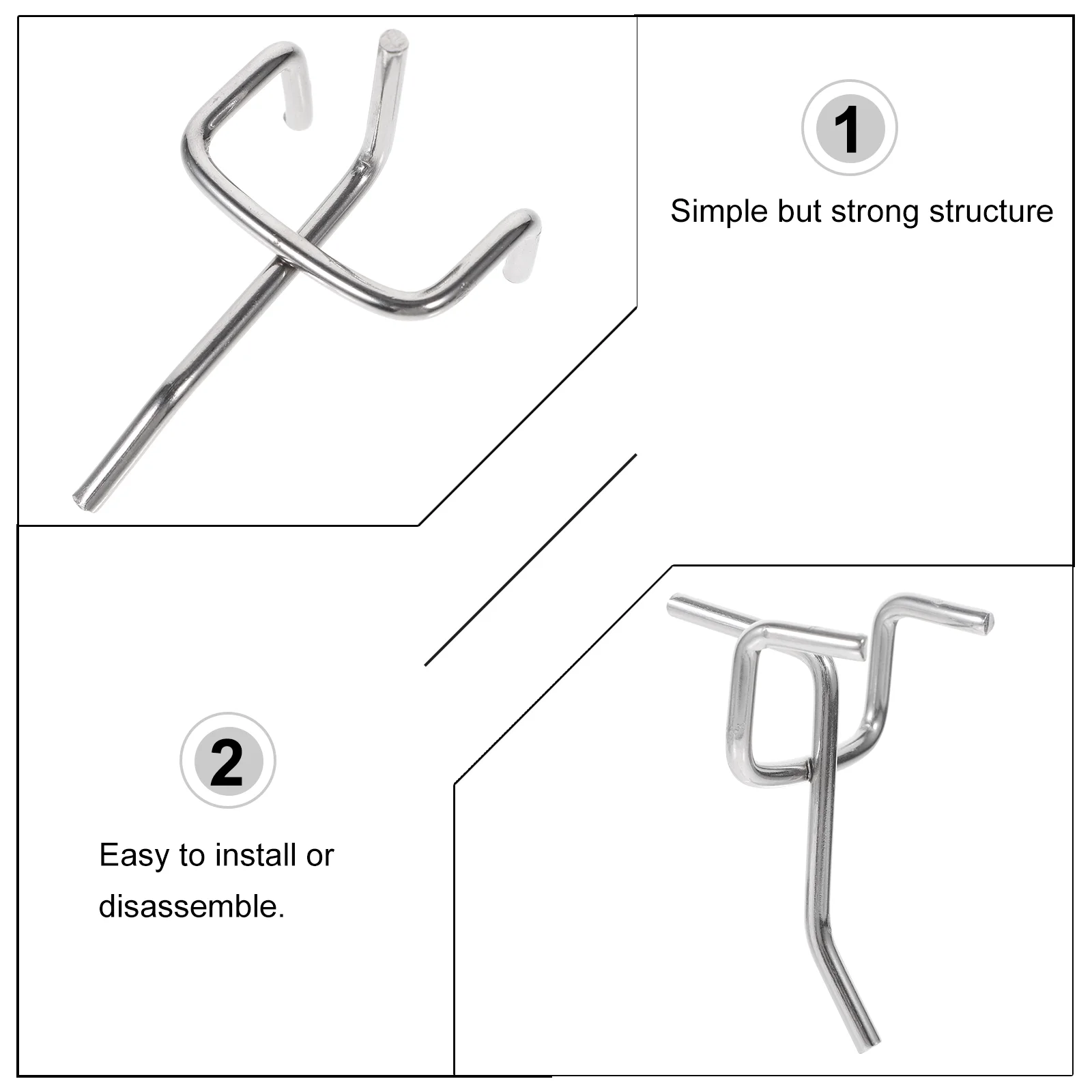 1

Simple but strong structure

2

Easy to install or disassemble.