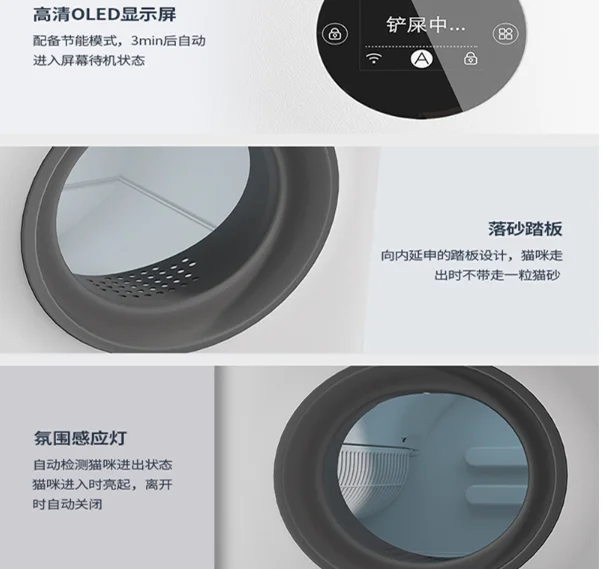 高清OLED显示屏

配备节能模式，3min后自动进入屏幕待机状态

铲屎中...

A

落砂踏板

向内延申的踏板设计，猫咪走出时不带走一粒猫砂

氛围感应灯

自动检测猫咪进出状态
猫咪进入时亮起，离开时自动关闭