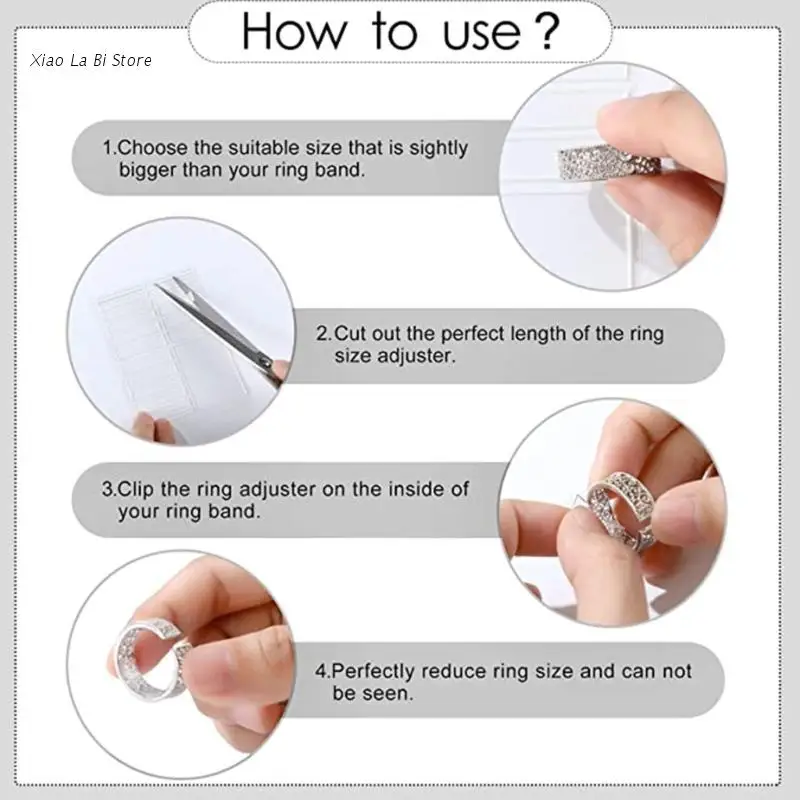 How to use?

Xiao La Bi Store

1.Choose the suitable size that is sightly bigger than your ring band.

2.Cut out the perfect length of the ring size adjuster.

3.Clip the ring adjuster on the inside of your ring band.

4.Perfectly reduce ring size and can not be seen.