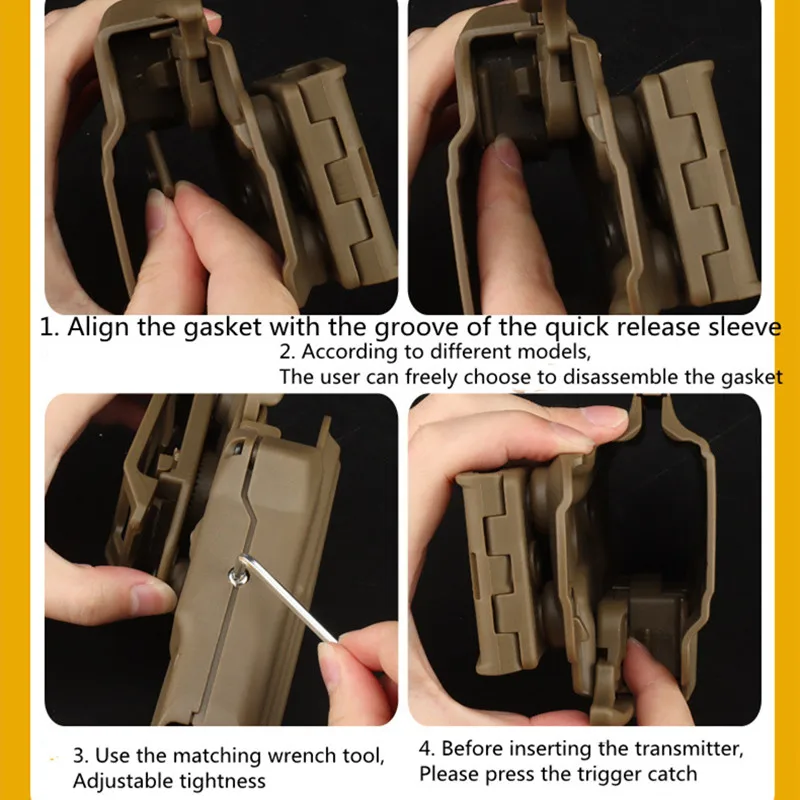 1. Align the gasket with the groove of the quick release sleeve

2. According to different models,
The user can freely choose to disassemble the gasket

3. Use the matching wrench tool,
Adjustable tightness

4. Before inserting the transmitter,
Please press the trigger catch