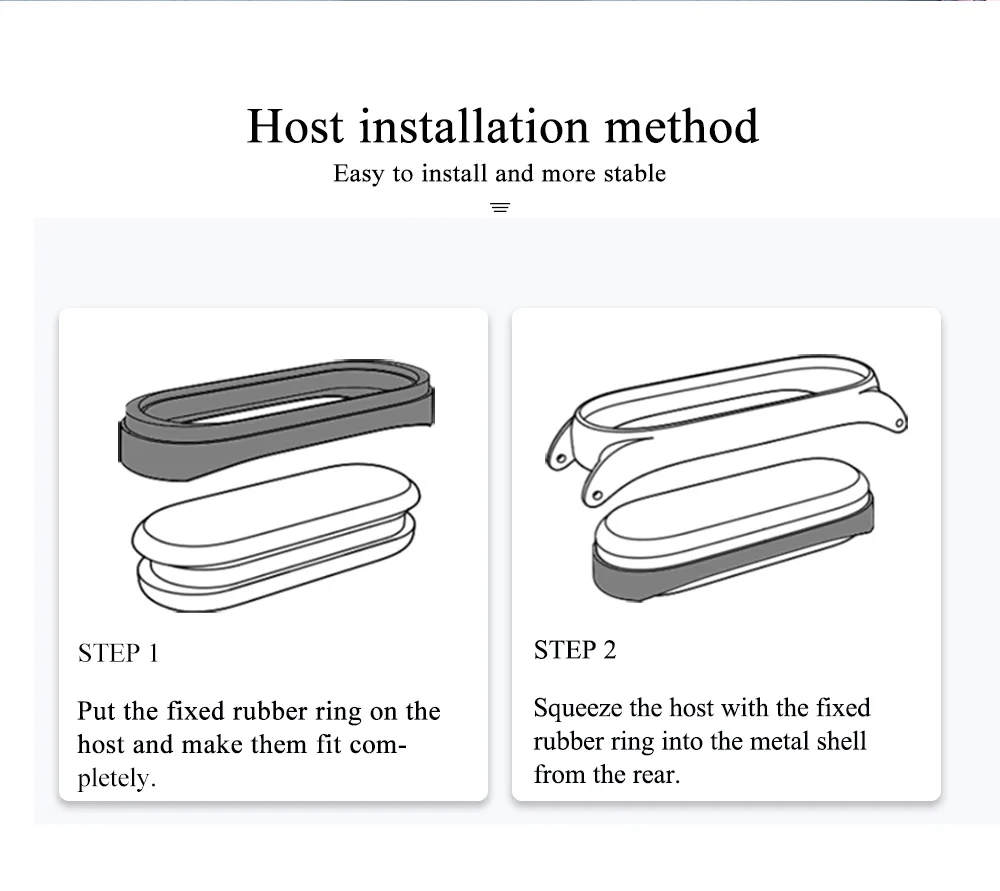 Host installation method

Easy to install and more stable

STEP 1

Put the fixed rubber ring on the host and make them fit completely.

STEP 2

Squeeze the host with the fixed rubber ring into the metal shell from the rear.