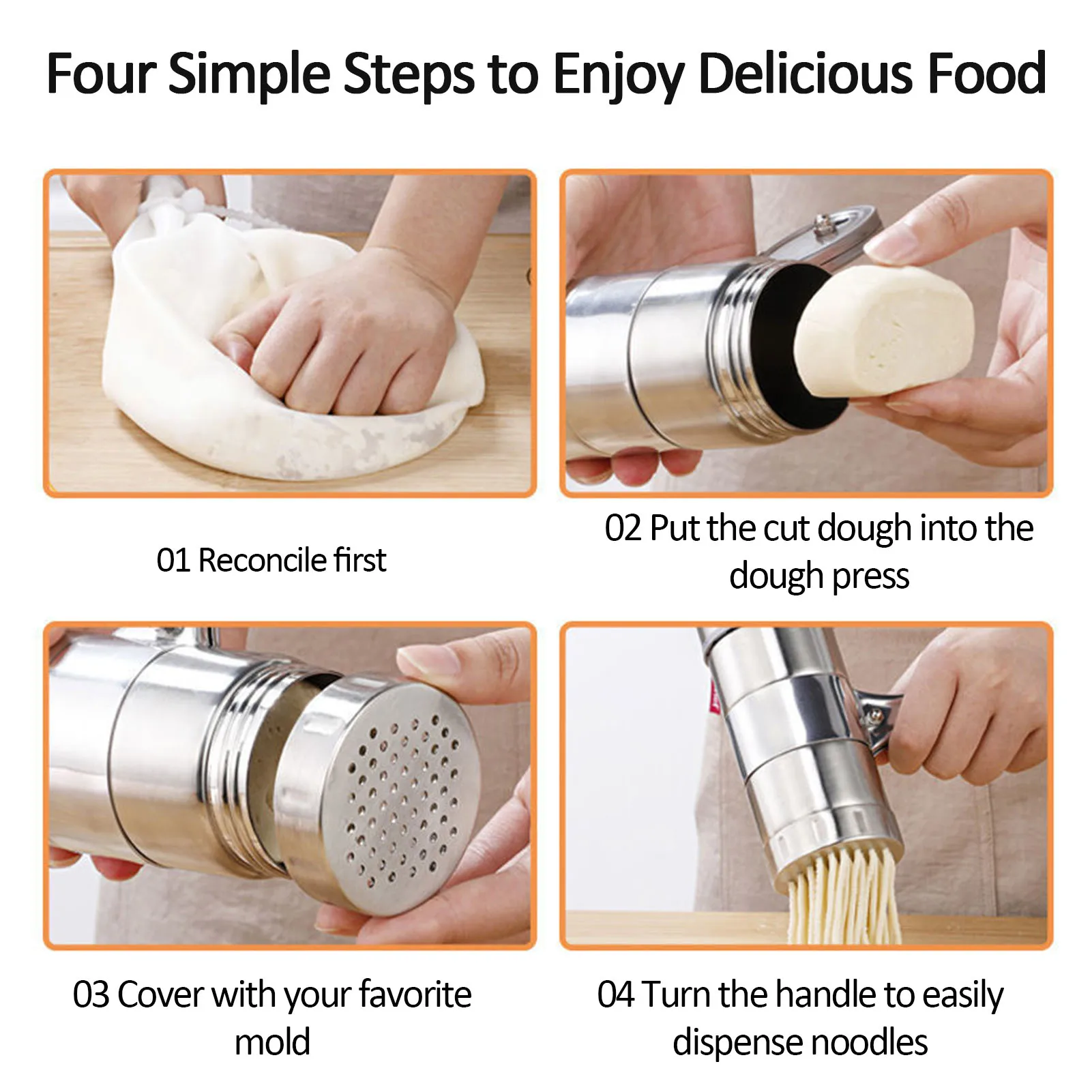 Four Simple Steps to Enjoy Delicious Food

01 Reconcile first

02 Put the cut dough into the dough press

03 Cover with your favorite mold

04 Turn the handle to easily dispense noodles