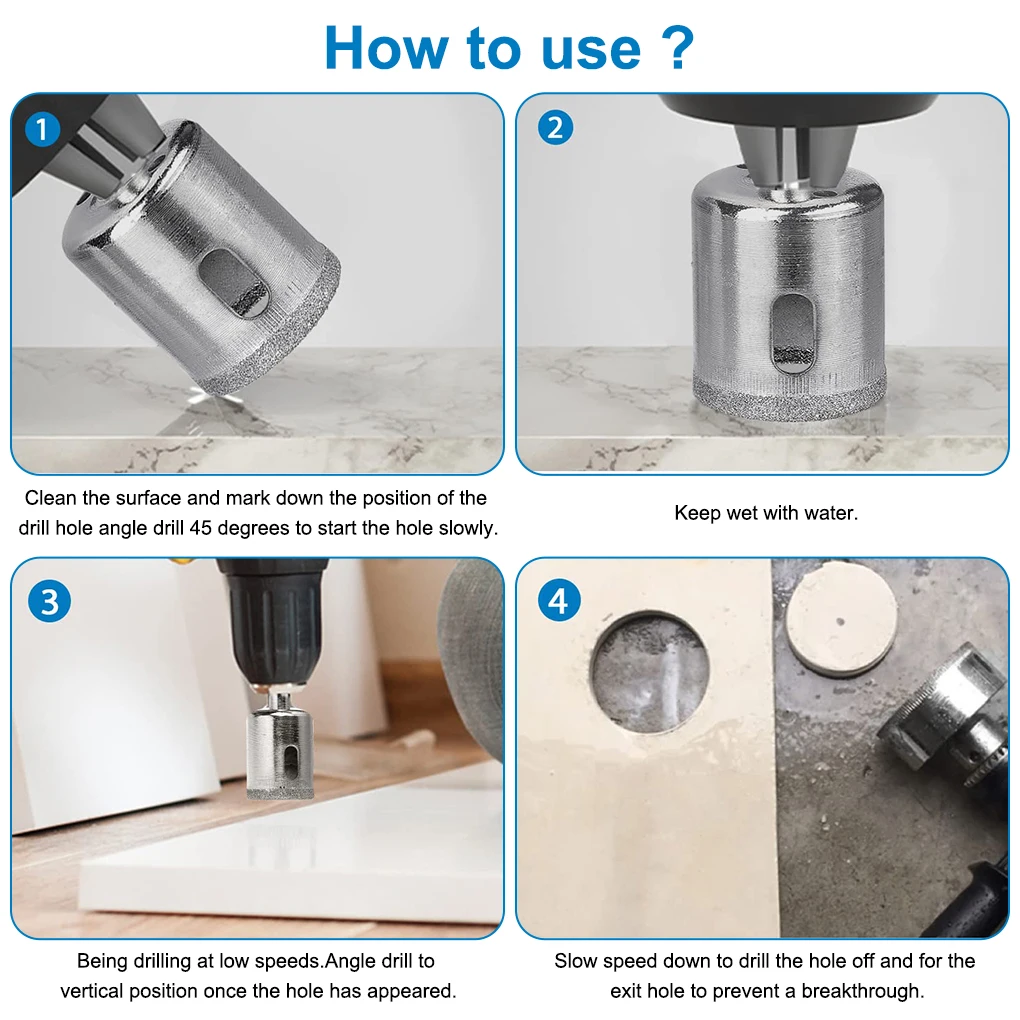 How to use ?

1

Clean the surface and mark down the position of the drill hole angle drill 45 degrees to start the hole slowly.

2

Keep wet with water.

3

Being drilling at low speeds.Angle drill to vertical position once the hole has appeared.

4

Slow speed down to drill the hole off and for the exit hole to prevent a breakthrough.