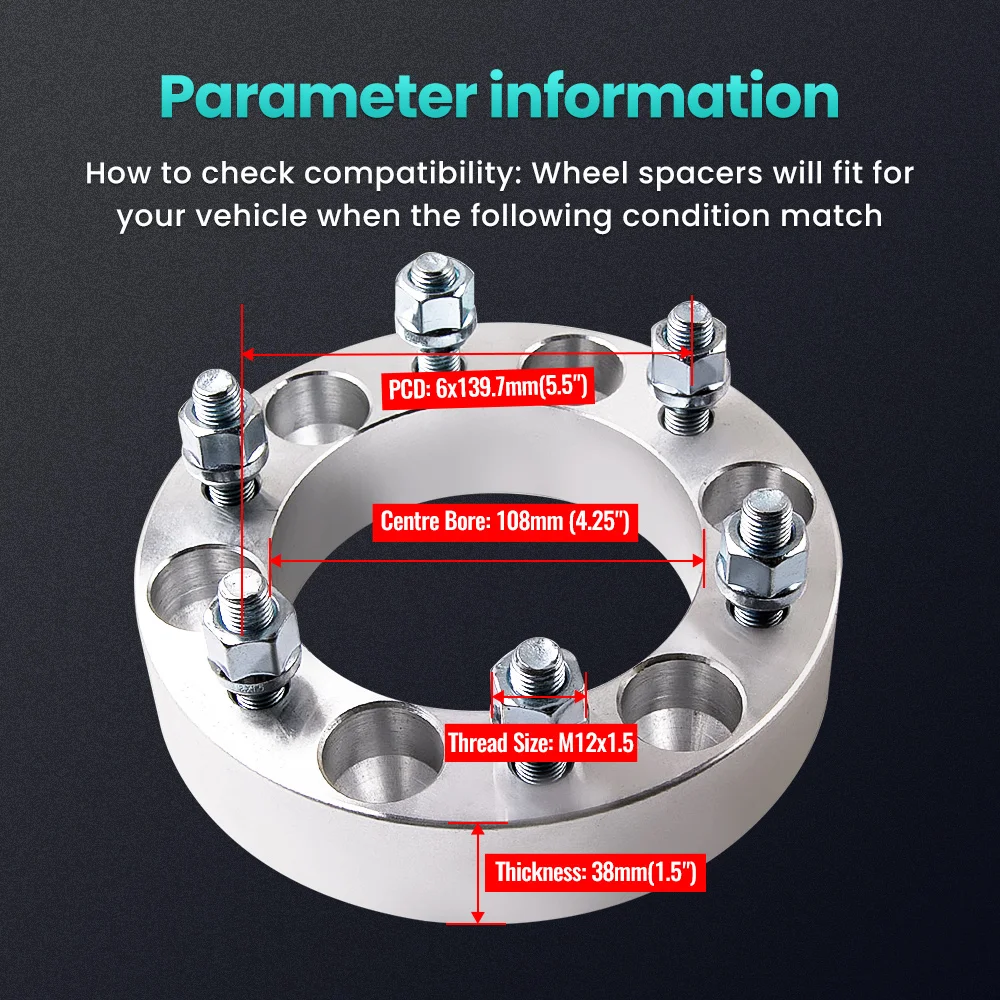 Parameter information

How to check compatibility: Wheel spacers will fit for your vehicle when the following condition match

PCD: 6x139.7mm(5.5")

Centre Bore: 108mm (4.25")

Thread Size: M12x1.5

Thickness: 38mm(1.5")