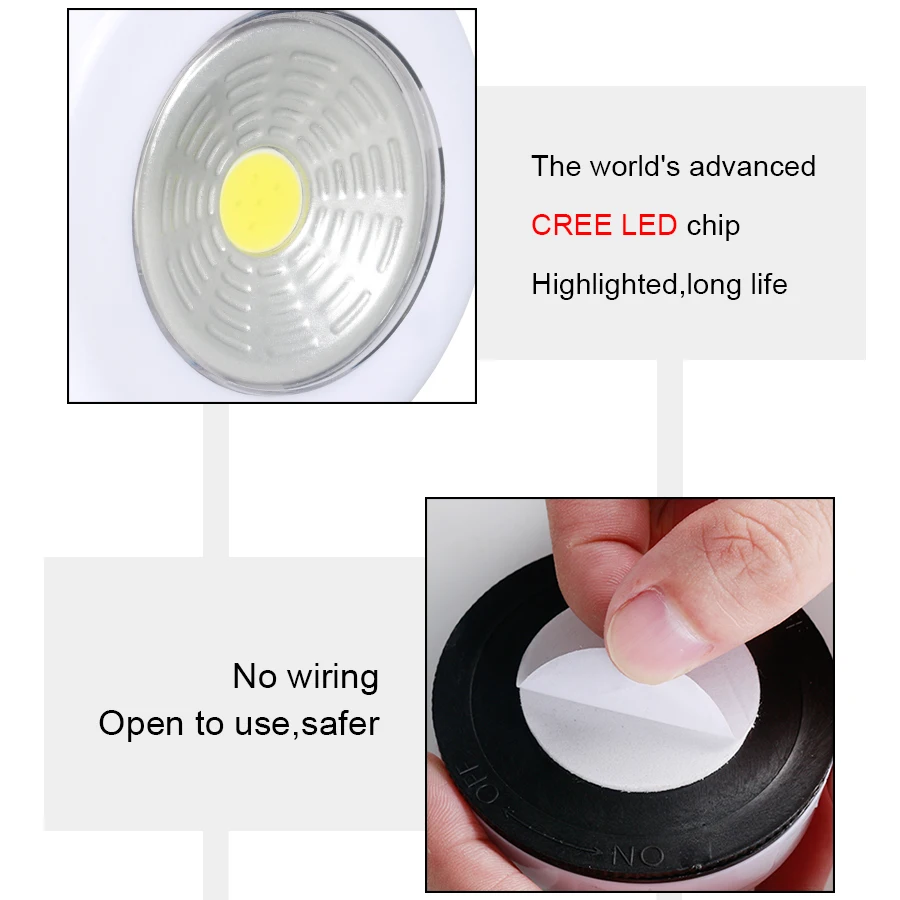 The world's advanced

CREE LED chip

Highlighted,long life

No wiring
Open to use,safer

OFF

ON