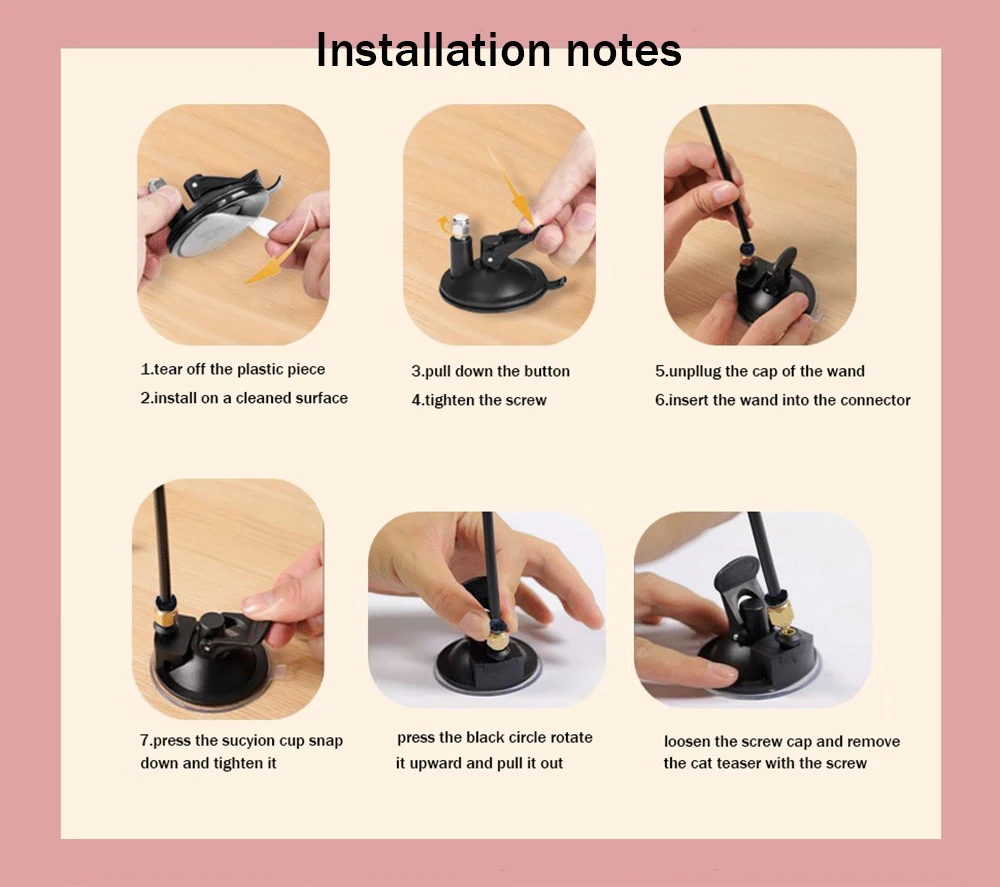 Installation notes

1.tear off the plastic piece
2.install on a cleaned surface

3.pull down the button
4.tighten the screw

5.unpllug the cap of the wand
6.insert the wand into the connector

7.press the sucyion cup snap down and tighten it

press the black circle rotate it upward and pull it out

loosen the screw cap and remove the cat teaser with the screw