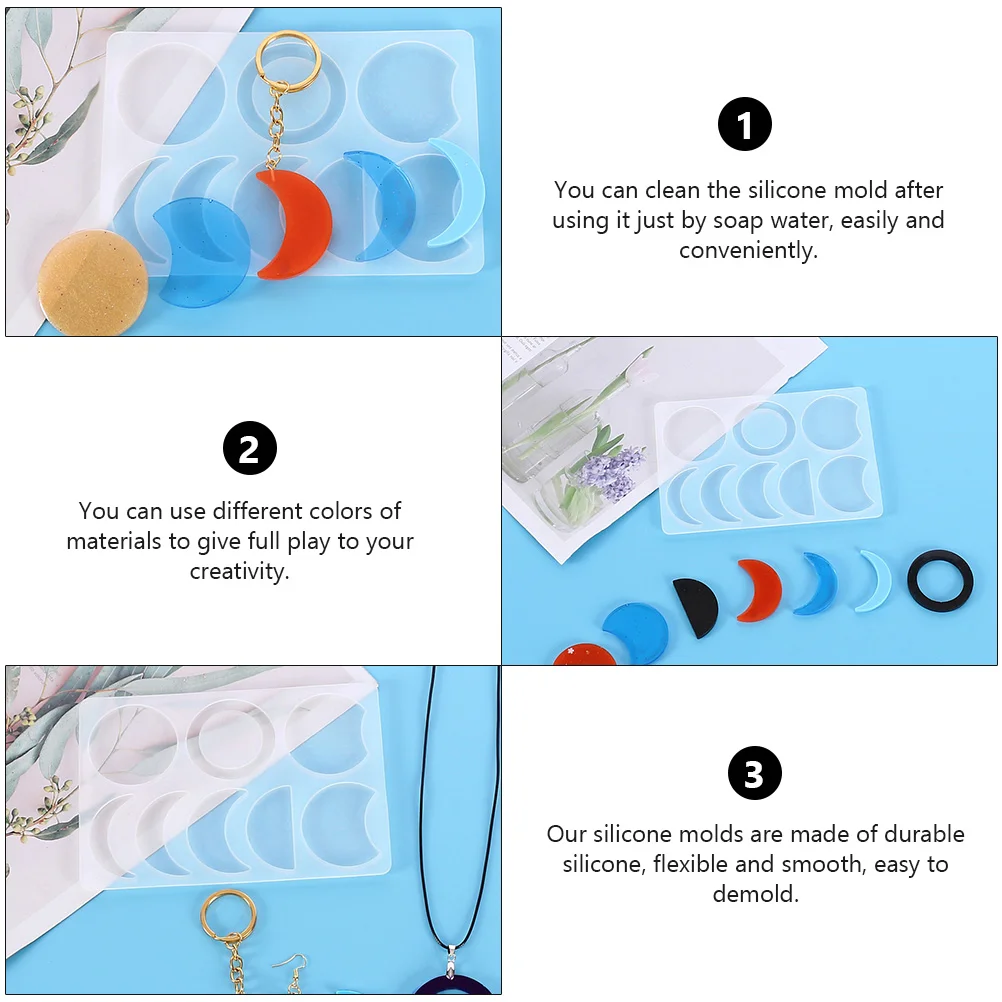 1

You can clean the silicone mold after using it just by soap water, easily and conveniently.

2

You can use different colors of materials to give full play to your creativity.

3

Our silicone molds are made of durable silicone, flexible and smooth, easy to demold.