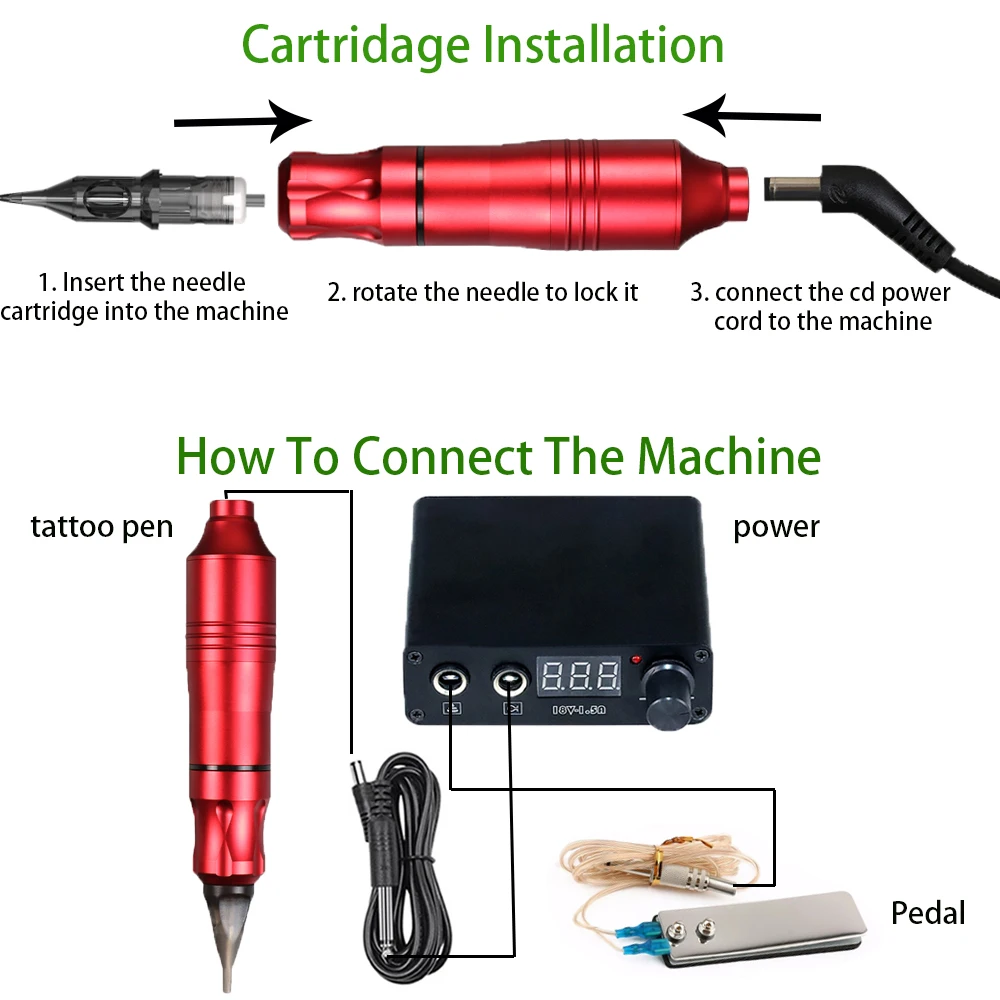 Cartridage Installation

1. Insert the needle cartridge into the machine

2. rotate the needle to lock it

3. connect the cd power cord to the machine

How To Connect The Machine

tattoo pen

power

888

10V-1.5A

Pedal