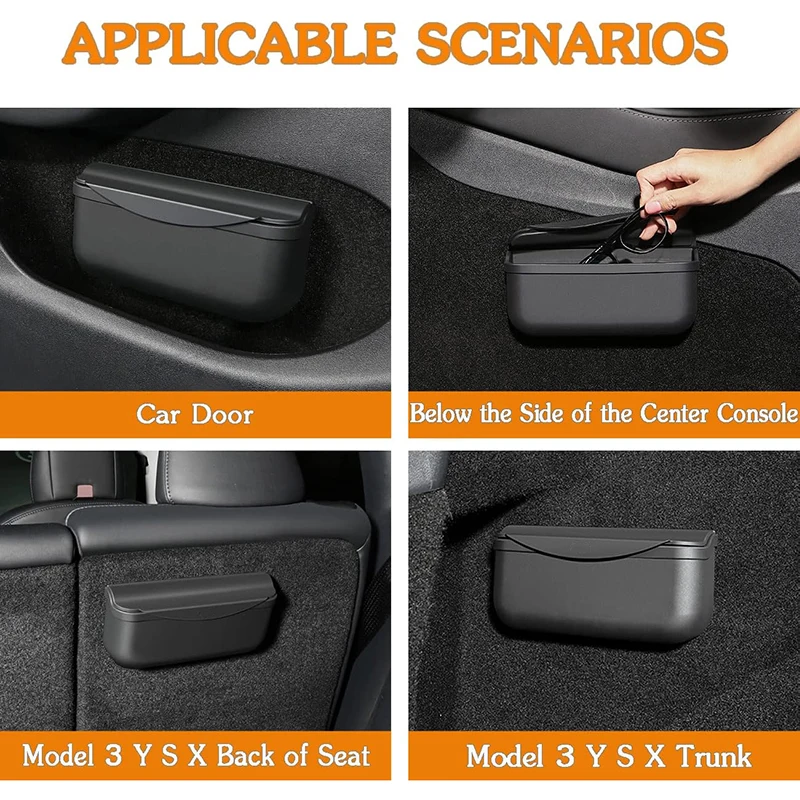 APPLICABLE SCENARIOS

Car Door

Below the Side of the Center Console

Model 3 Y S X Back of Seat

Model 3 Y S X Trunk