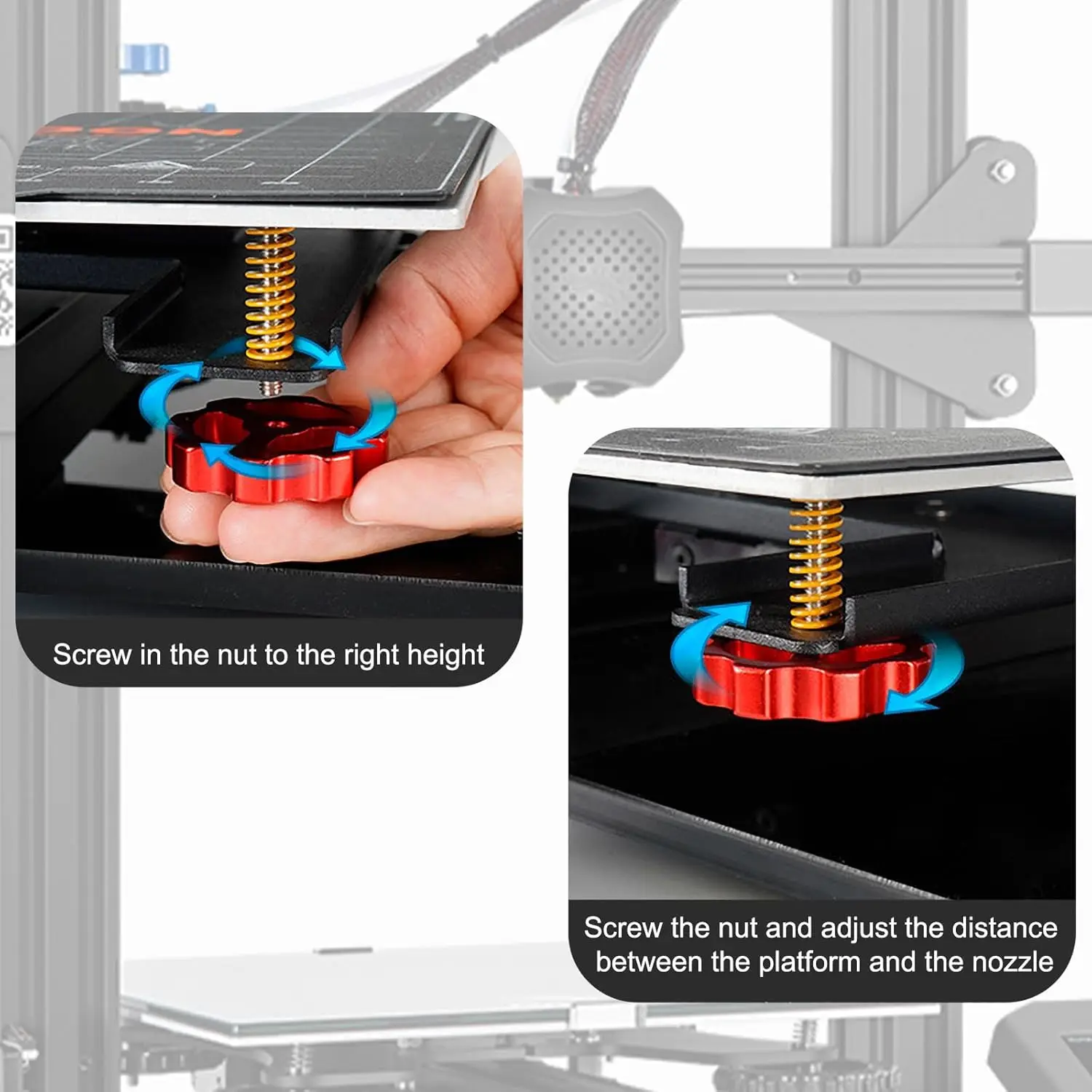 Screw in the nut to the right height

Screw the nut and adjust the distance between the platform and the nozzle