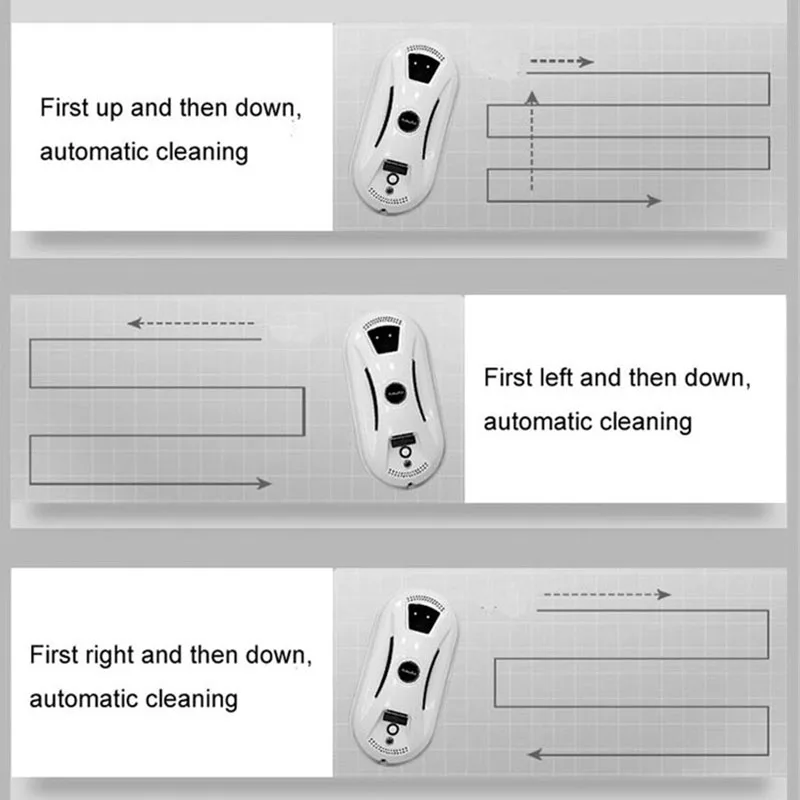 First up and then down, automatic cleaning

First left and then down, automatic cleaning

First right and then down, automatic cleaning