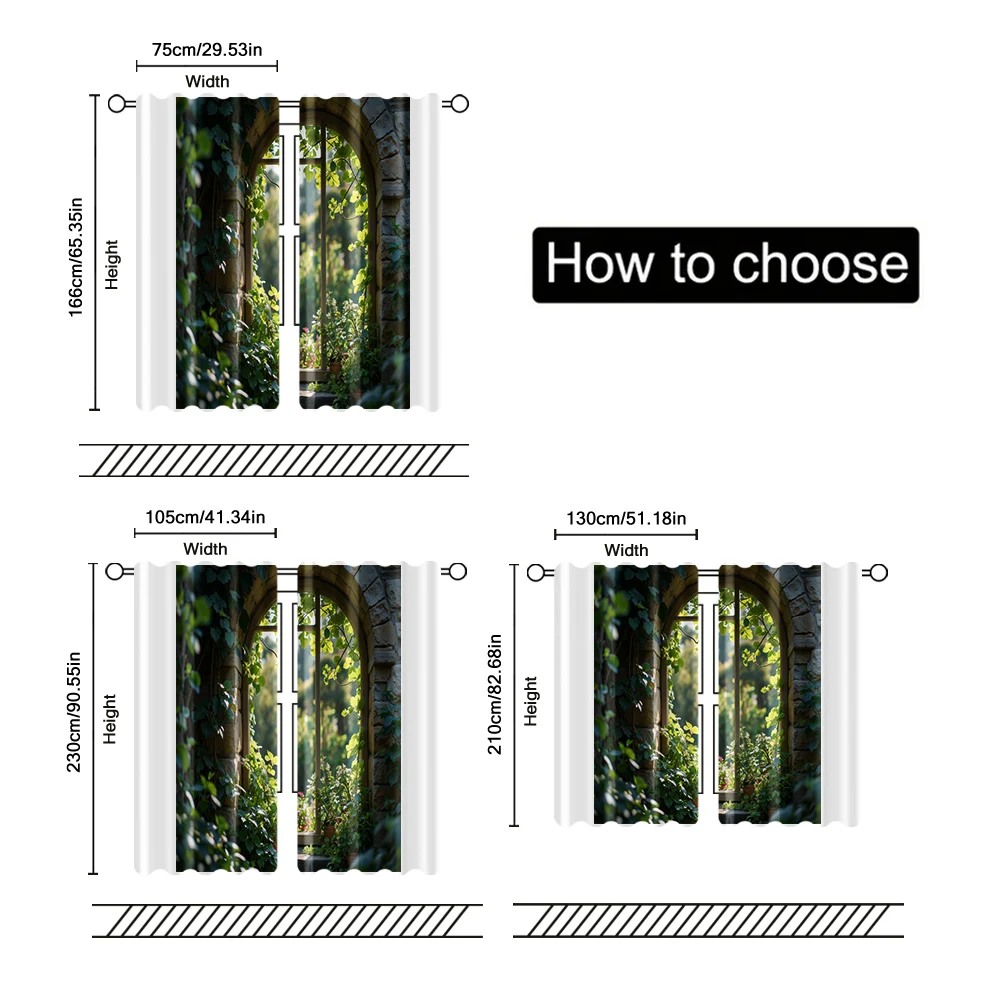 75cm/29.53in
Width
166cm/65.35in
Height

How to choose

105cm/41.34in
Width
230cm/90.55in
Height

130cm/51.18in
Width
210cm/82.68in
Height