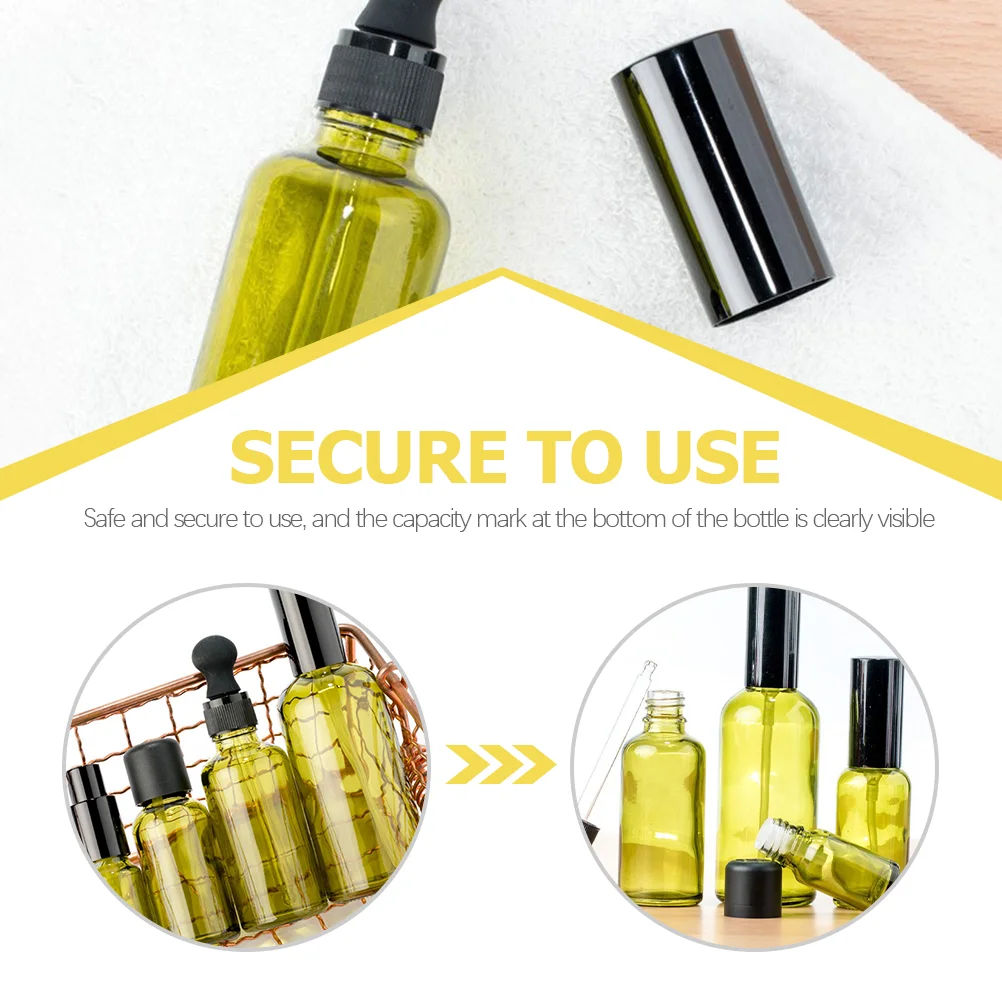 SECURE TO USE

Safe and secure to use, and the capacity mark at the bottom of the bottle is clearly visible