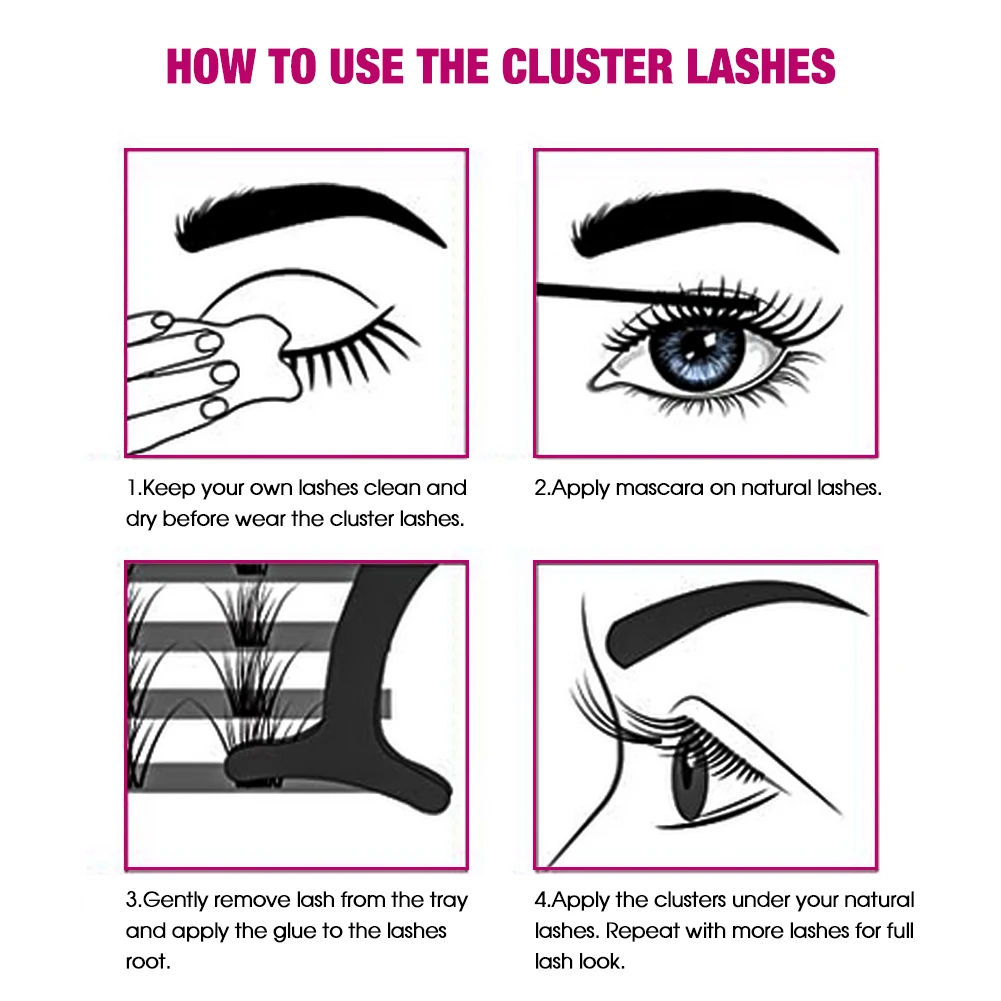 HOW TO USE THE CLUSTER LASHES

1.Keep your own lashes clean and dry before wear the cluster lashes.

2.Apply mascara on natural lashes.

3.Gently remove lash from the tray and apply the glue to the lashes root.

4.Apply the clusters under your natural lashes. Repeat with more lashes for full lash look.