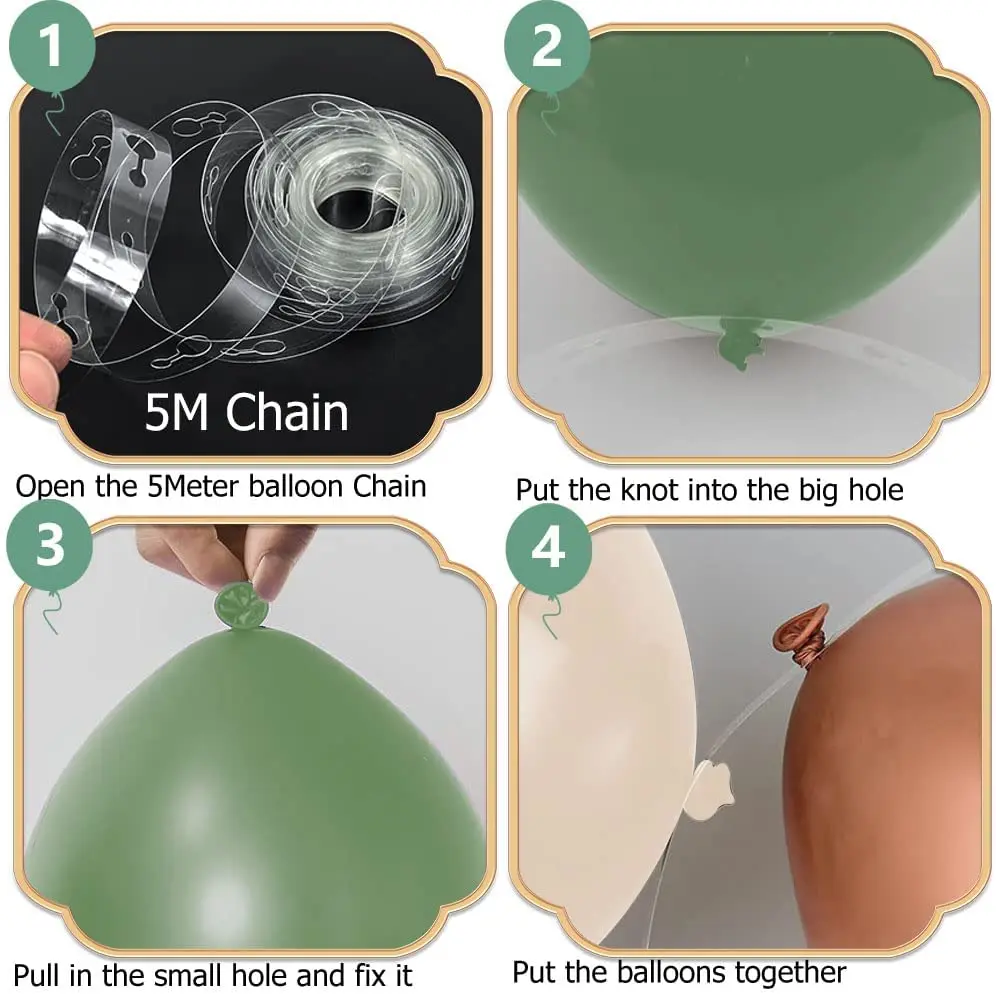 1

5M Chain

Open the 5Meter balloon Chain

2

Put the knot into the big hole

3

Pull in the small hole and fix it

4

Put the balloons together