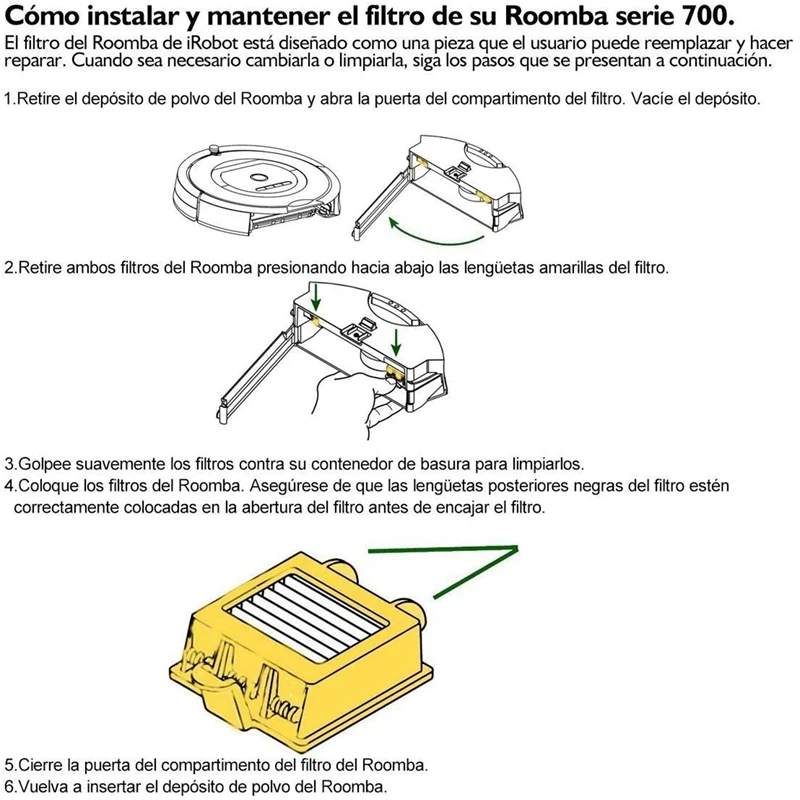 Cómo instalar y mantener el filtro de su Roomba serie 700.

El filtro del Roomba de iRobot está diseñado como una pieza que el usuario puede reemplazar y hacer reparar. Cuando sea necesario cambiarla o limpiarla, siga los pasos que se presentan a continuación.

1.Retire el depósito de polvo del Roomba y abra la puerta del compartimento del filtro. Vacíe el depósito.

2.Retire ambos filtros del Roomba presionando hacia abajo las lengüetas amarillas del filtro.

3.Golpee suavemente los filtros contra su contenedor de basura para limpiarlos.
4.Coloque los filtros del Roomba. Asegúrese de que las lengüetas posteriores negras del filtro estén correctamente colocadas en la abertura del filtro antes de encajar el filtro.

5.Cierre la puerta del compartimento del filtro del Roomba.
6.Vuelva a insertar el depósito de polvo del Roomba.