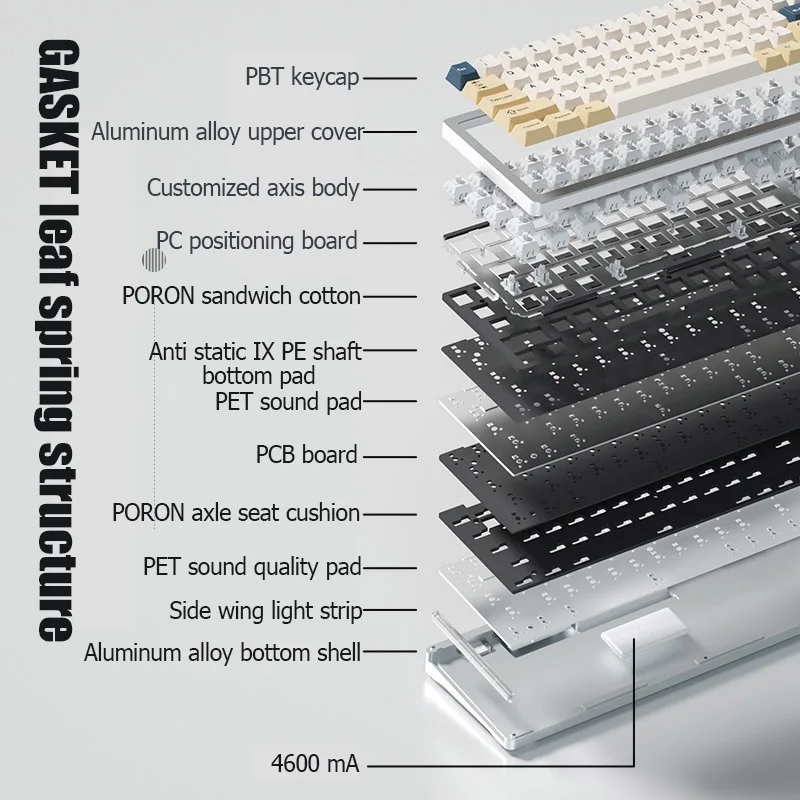 GASKET leaf spring structure

PBT keycap
Aluminum alloy upper cover
Customized axis body
PC positioning board
PORON sandwich cotton
Anti static IX PE shaft bottom pad
PET sound pad
PCB board
PORON axle seat cushion
PET sound quality pad
Side wing light strip
Aluminum alloy bottom shell
4600 mA