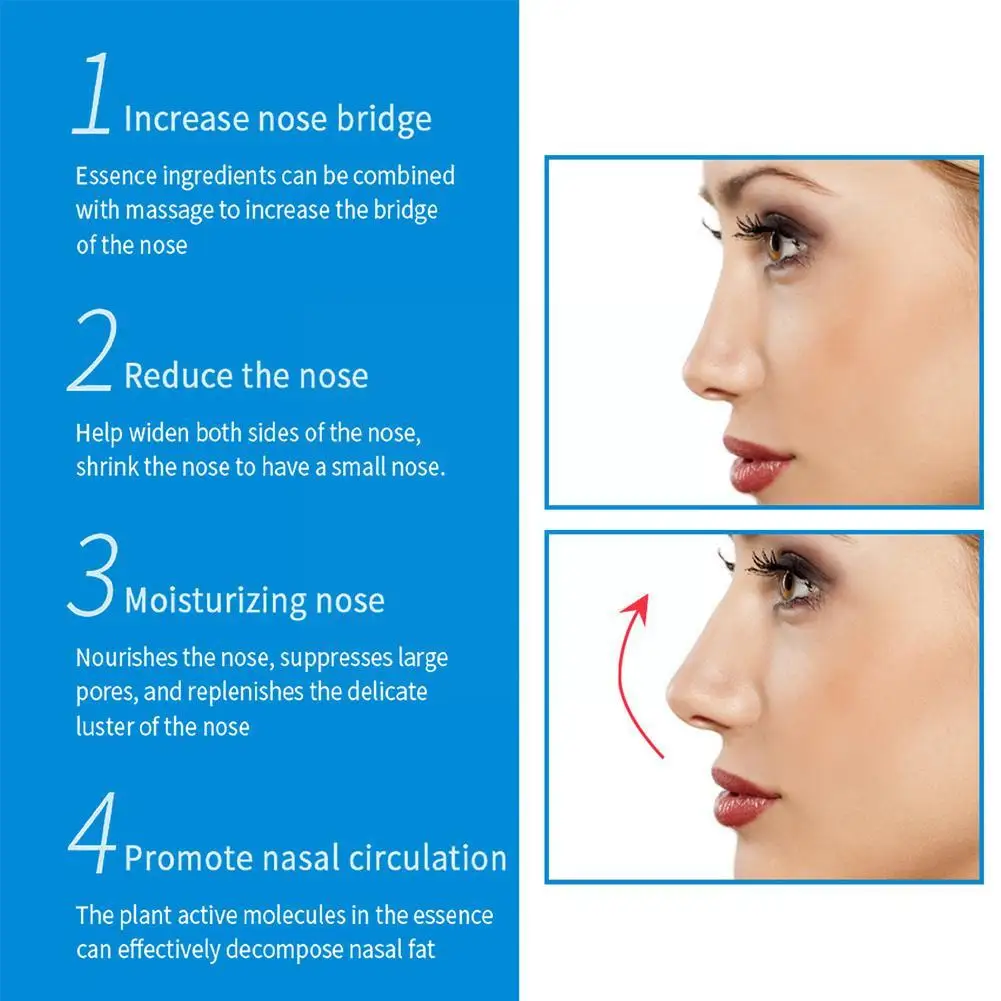 1 Increase nose bridge

Essence ingredients can be combined with massage to increase the bridge of the nose

2 Reduce the nose

Help widen both sides of the nose, shrink the nose to have a small nose.

3 Moisturizing nose

Nourishes the nose, suppresses large pores, and replenishes the delicate luster of the nose

4 Promote nasal circulation

The plant active molecules in the essence can effectively decompose nasal fat