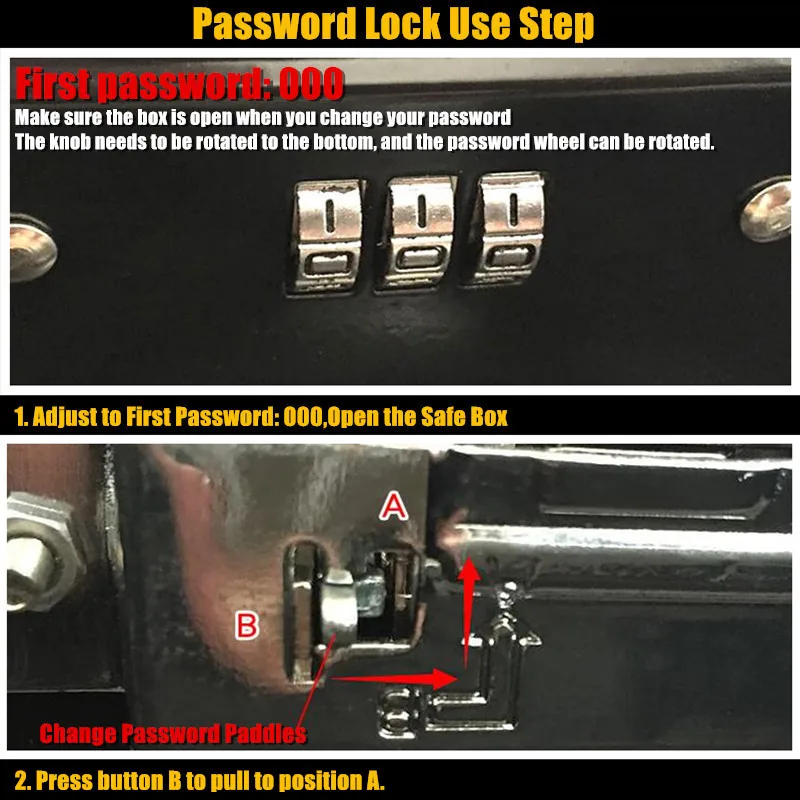 Password Lock Use Step

First password: 000

Make sure the box is open when you change your password
The knob needs to be rotated to the bottom, and the password wheel can be rotated.

1. Adjust to First Password: 000,Open the Safe Box

A

B

Change Password Paddles

2. Press button B to pull to position A.