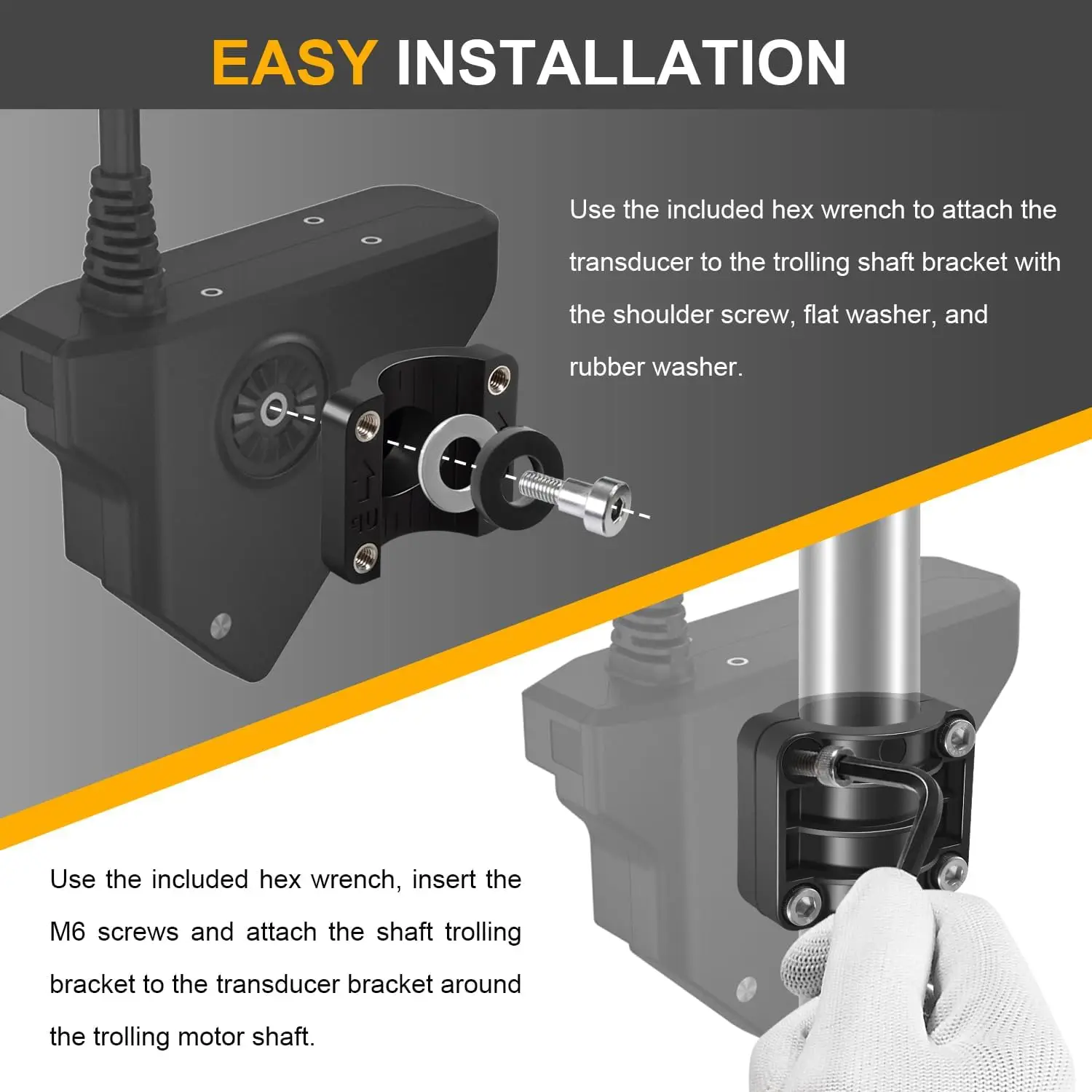 EASY INSTALLATION

Use the included hex wrench to attach the transducer to the trolling shaft bracket with the shoulder screw, flat washer, and rubber washer.

Use the included hex wrench, insert the M6 screws and attach the shaft trolling bracket to the transducer bracket around the trolling motor shaft.