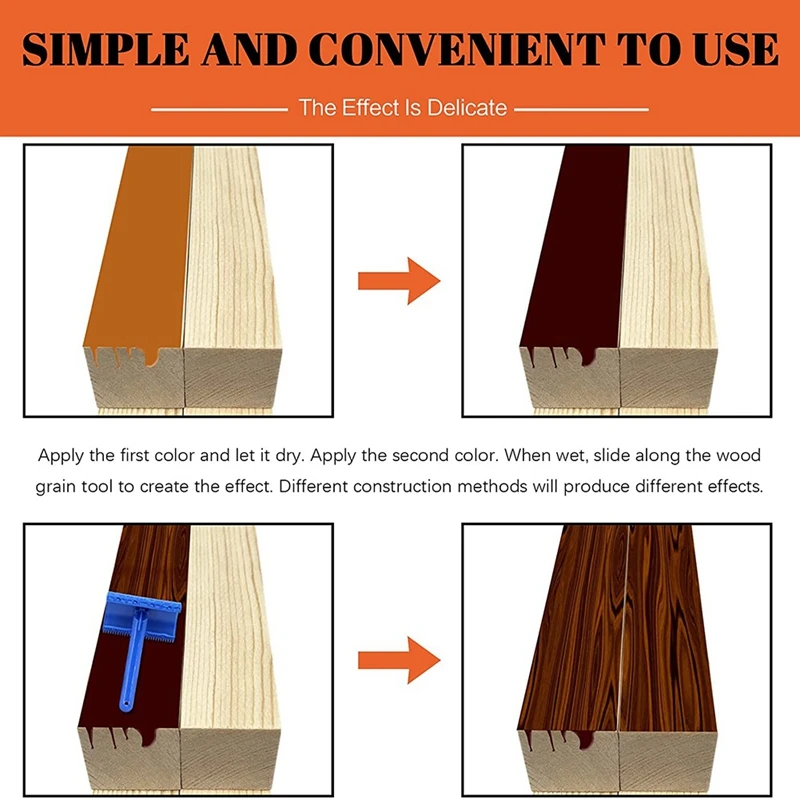 SIMPLE AND CONVENIENT TO USE

The Effect Is Delicate

Apply the first color and let it dry. Apply the second color. When wet, slide along the wood grain tool to create the effect. Different construction methods will produce different effects.