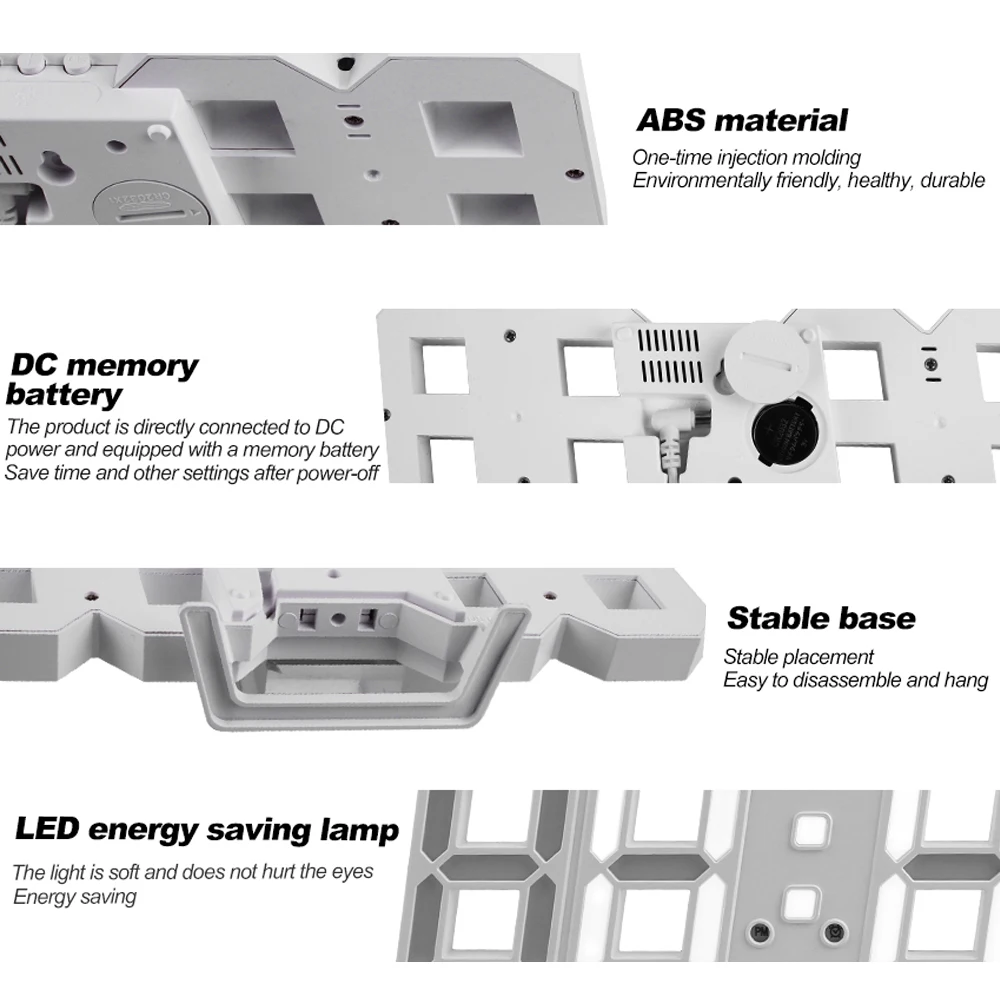 ABS material
One-time injection molding
Environmentally friendly, healthy, durable

DC memory battery
The product is directly connected to DC power and equipped with a memory battery
Save time and other settings after power-off

Stable base
Stable placement
Easy to disassemble and hang

LED energy saving lamp
The light is soft and does not hurt the eyes
Energy saving

PM