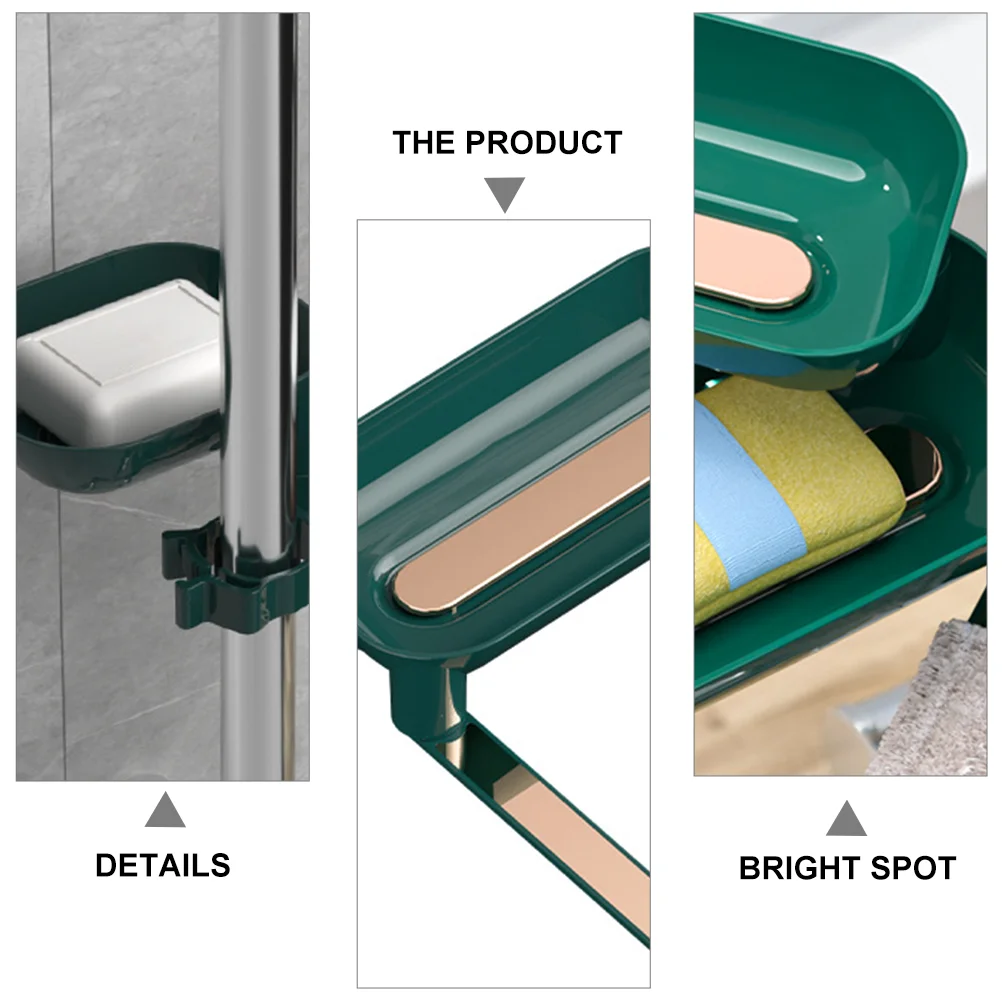 THE PRODUCT

DETAILS

BRIGHT SPOT