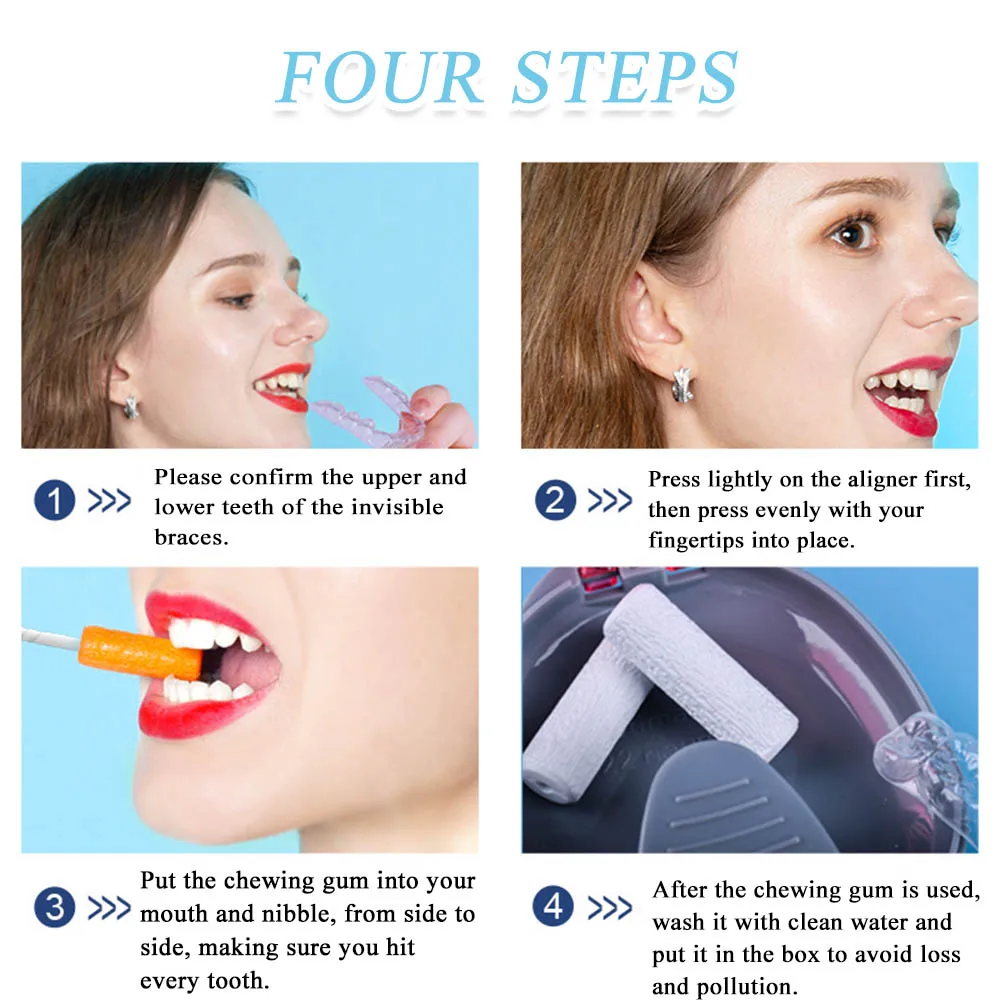 FOUR STEPS

1 >>> Please confirm the upper and lower teeth of the invisible braces.

2 >>> Press lightly on the aligner first, then press evenly with your fingertips into place.

3 >>> Put the chewing gum into your mouth and nibble, from side to side, making sure you hit every tooth.

4 >>> After the chewing gum is used, wash it with clean water and put it in the box to avoid loss and pollution.